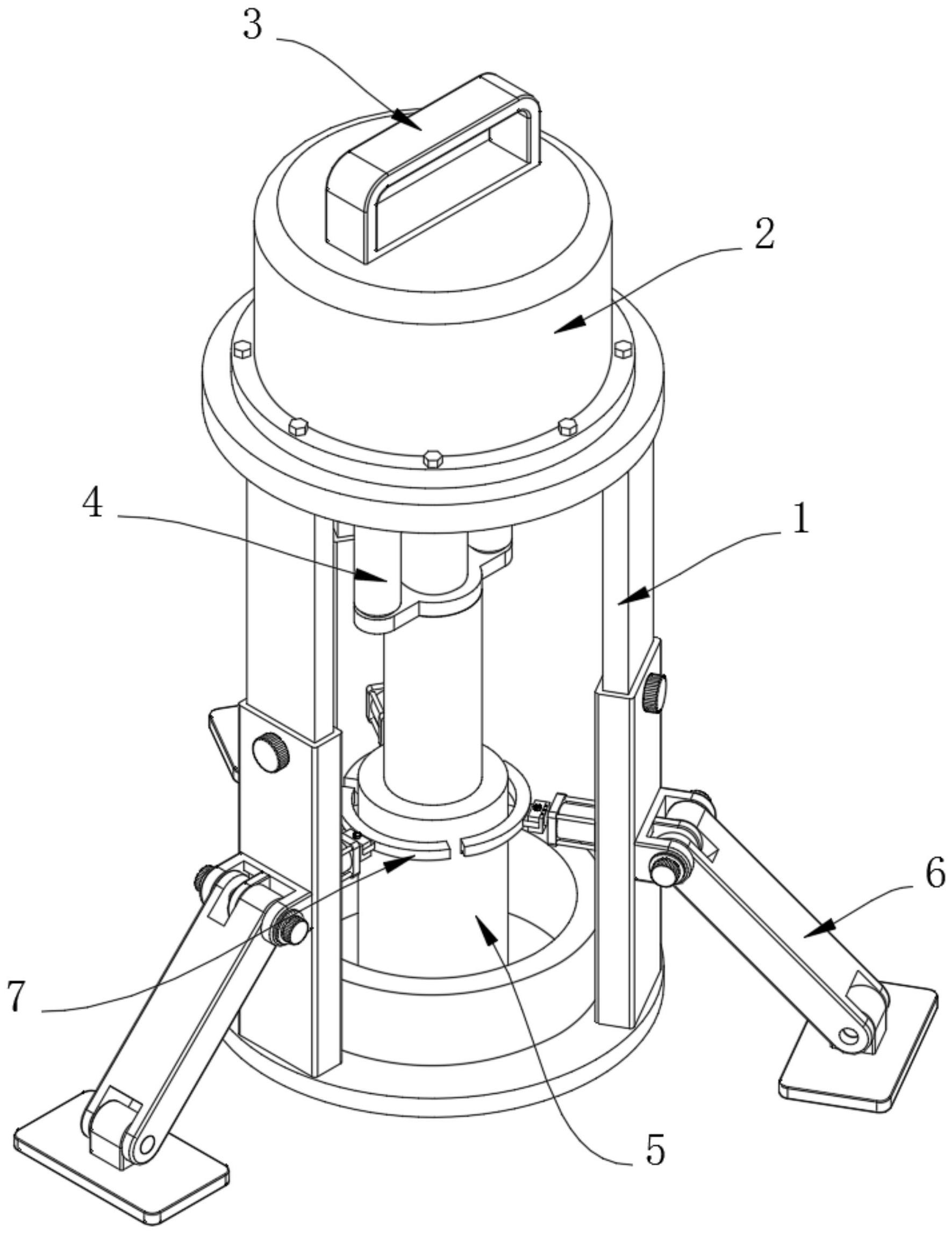 3
2
4
1
6
7
5