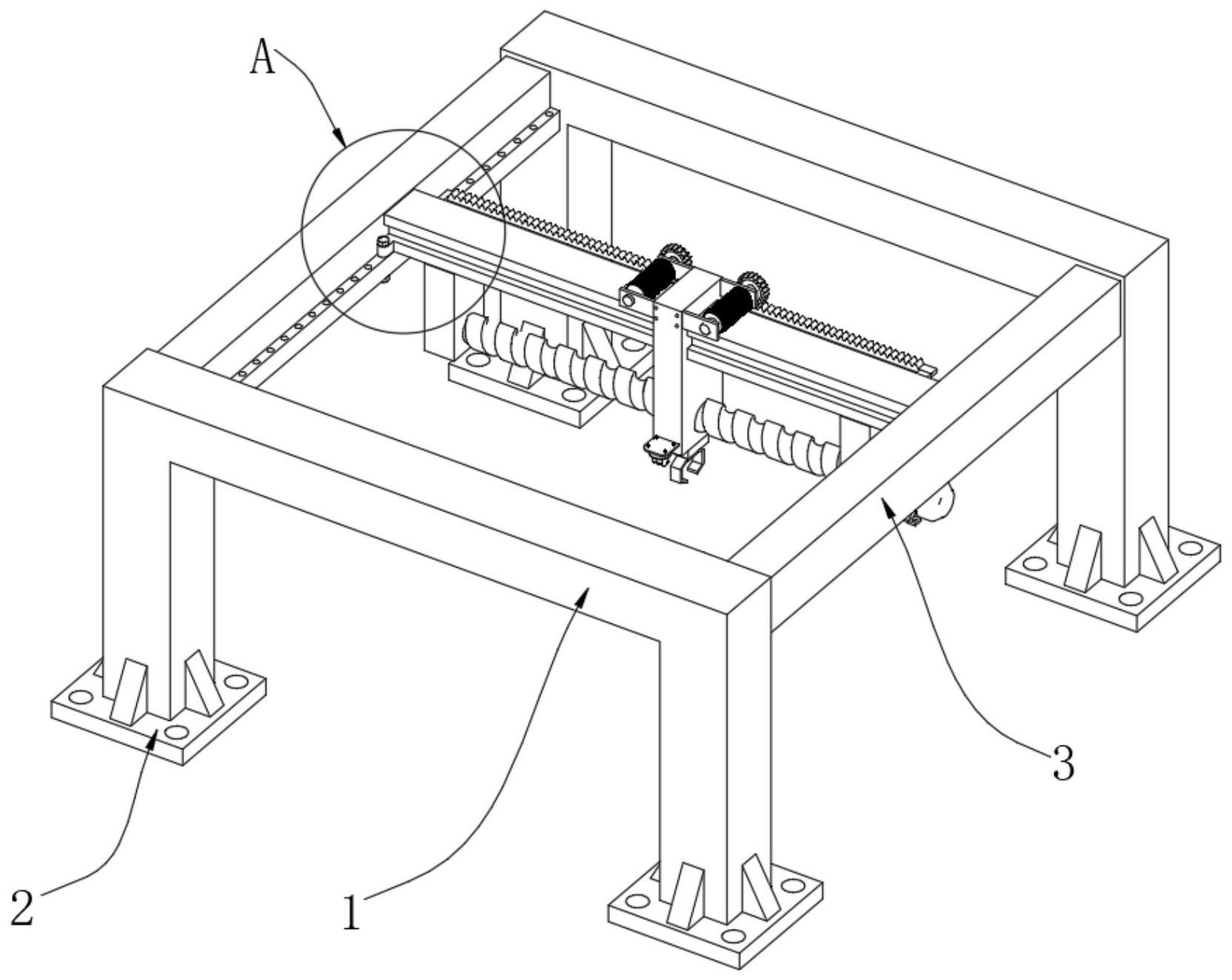 A

3

2

1