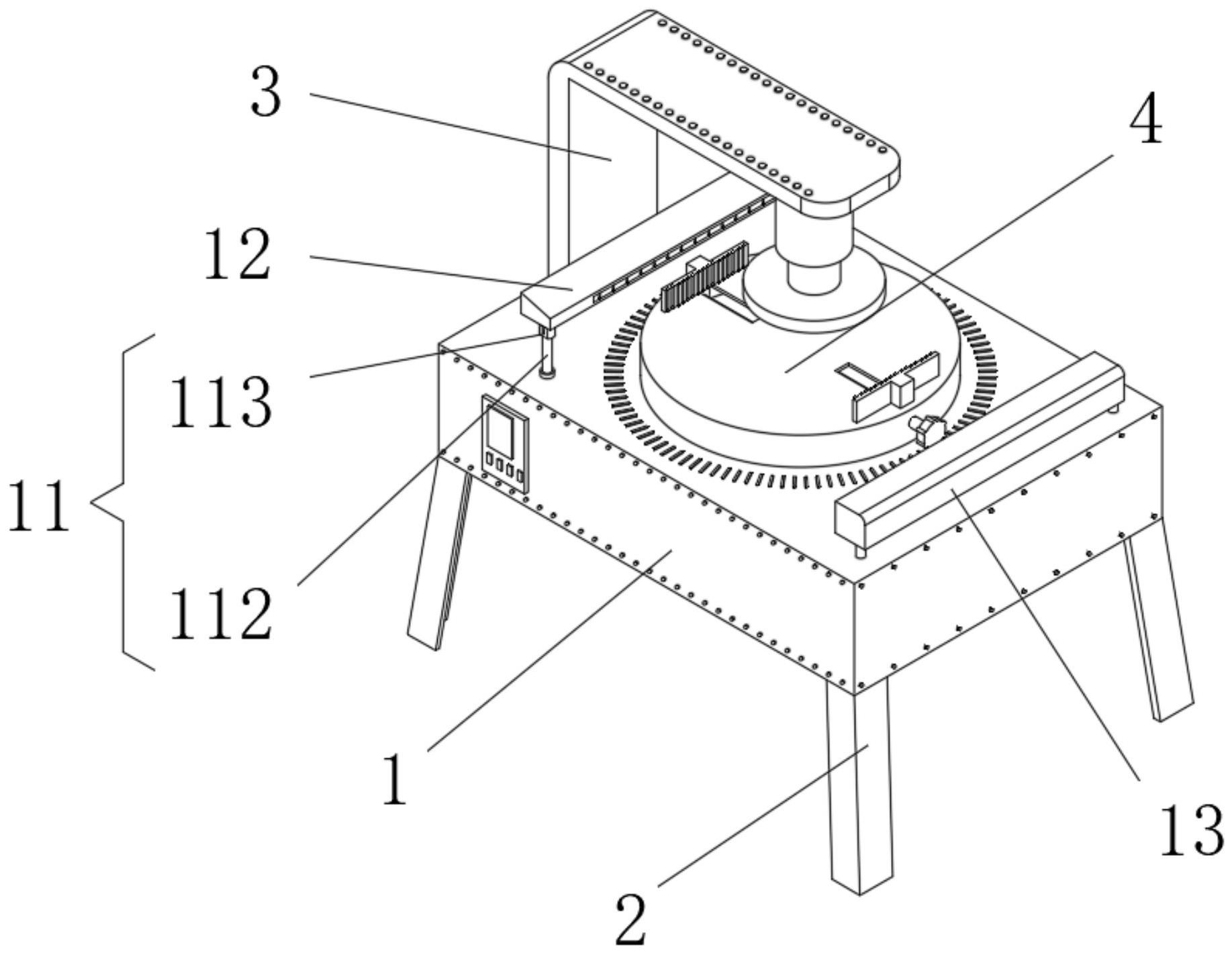 3

4

12

113

11

112

1

13

2