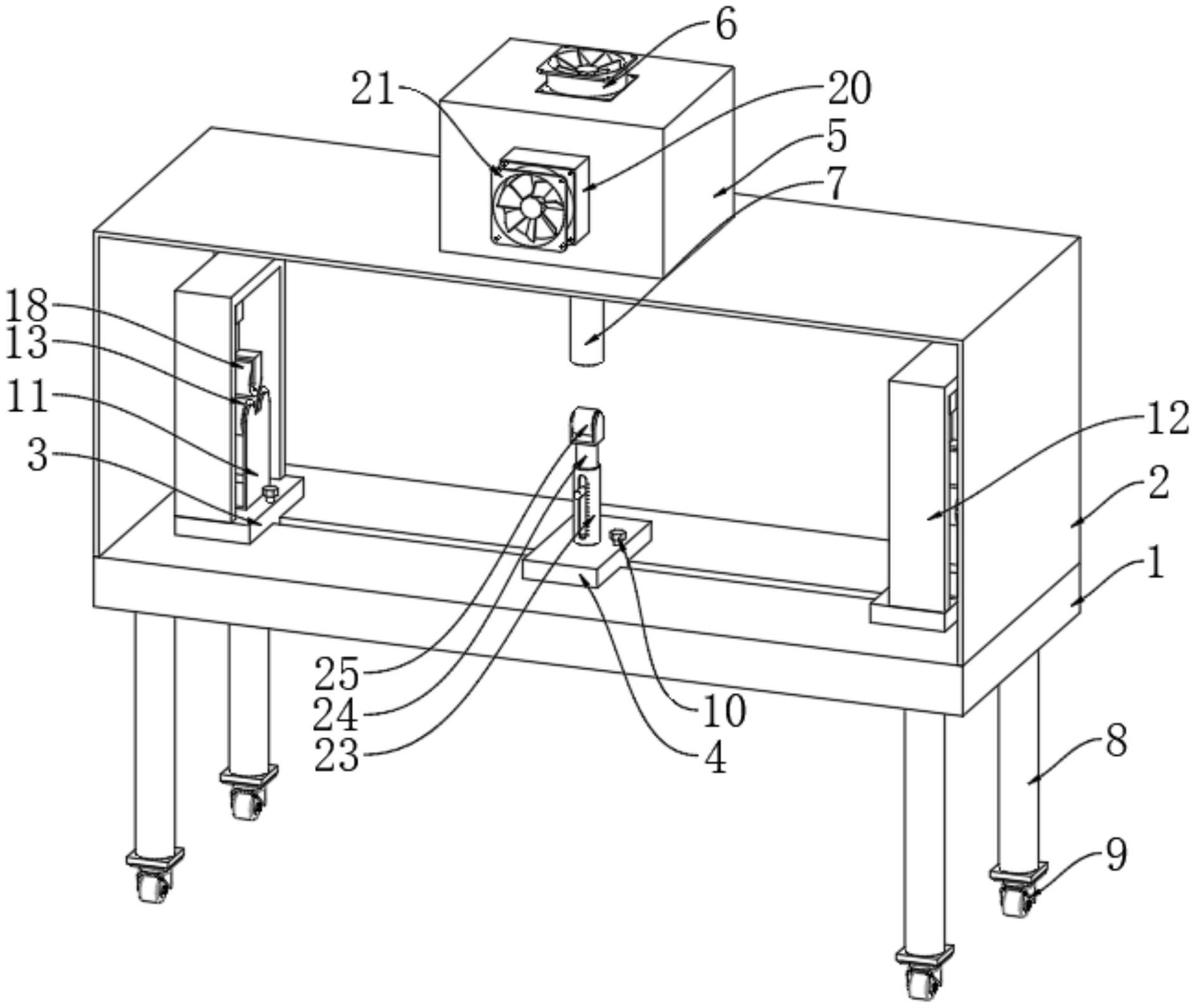 6
21
20
5
7
18
13
11
3
12
2
1
25
24
23
10
4
8
9