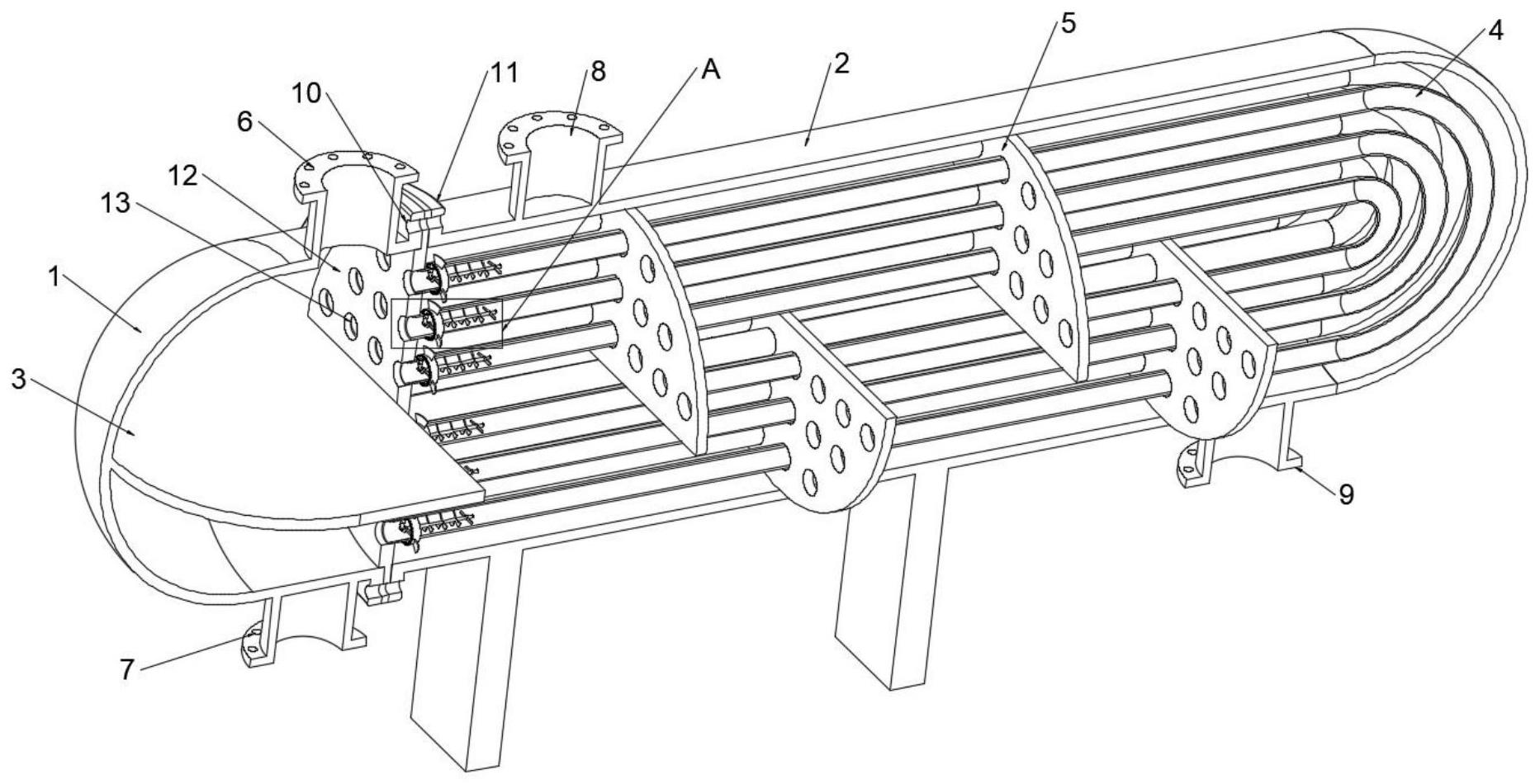 5
4
11
8
A
2
10
6
12
13
1
3
9
7