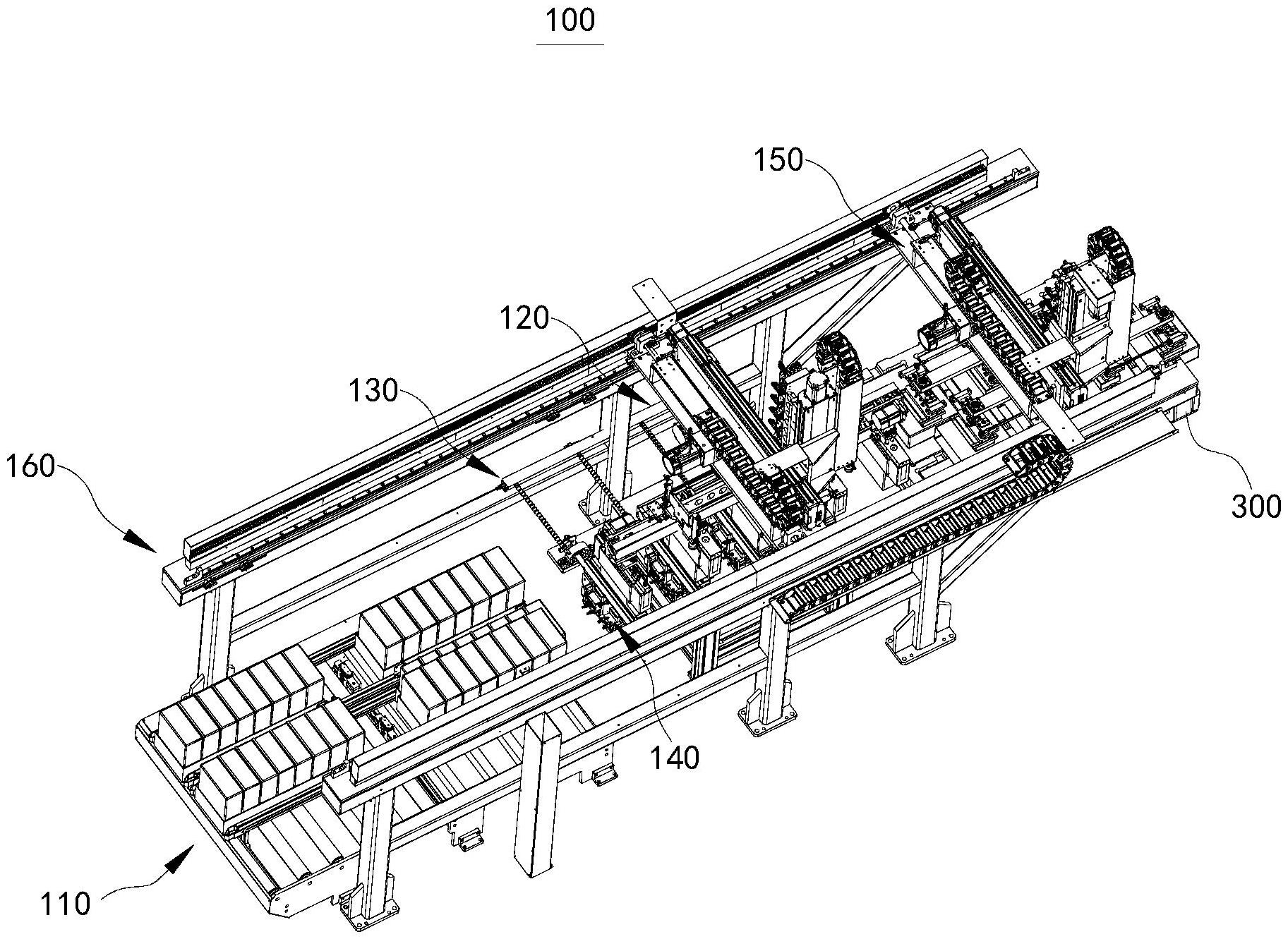 100

150

120

130

160

300

140

110