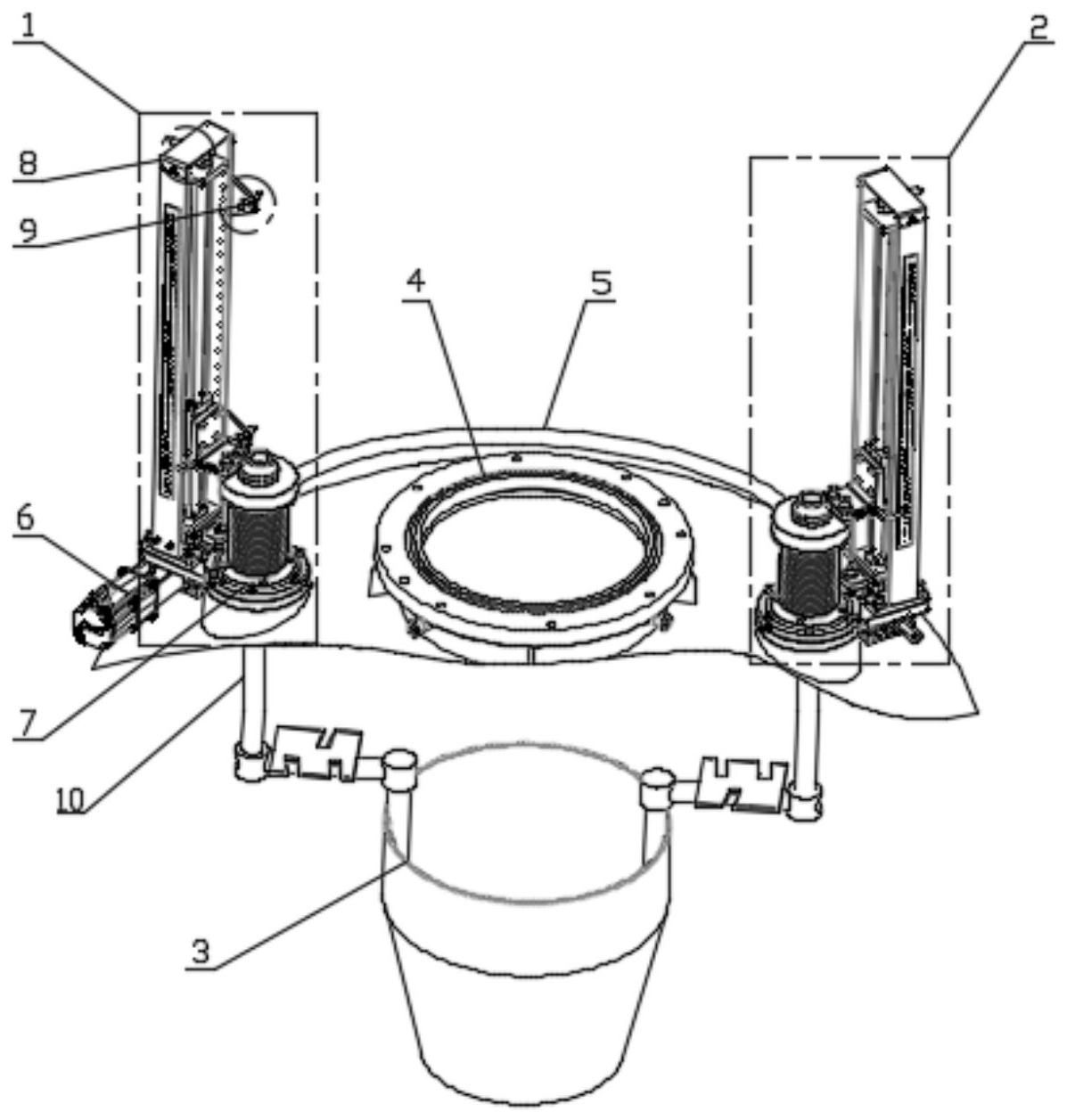 1
2
8
9
4
5
6
7
10
3