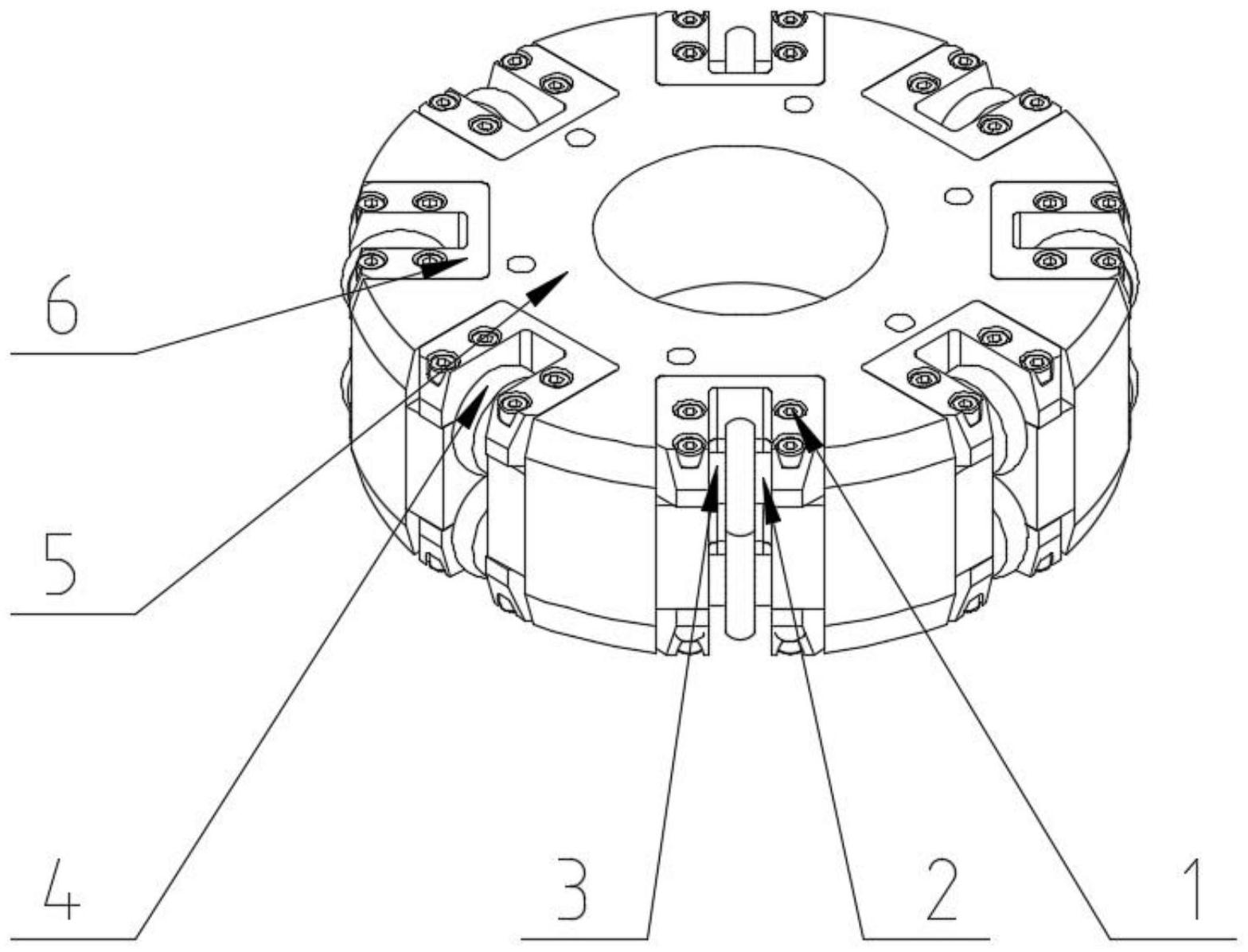 6

5

4

3

2

1