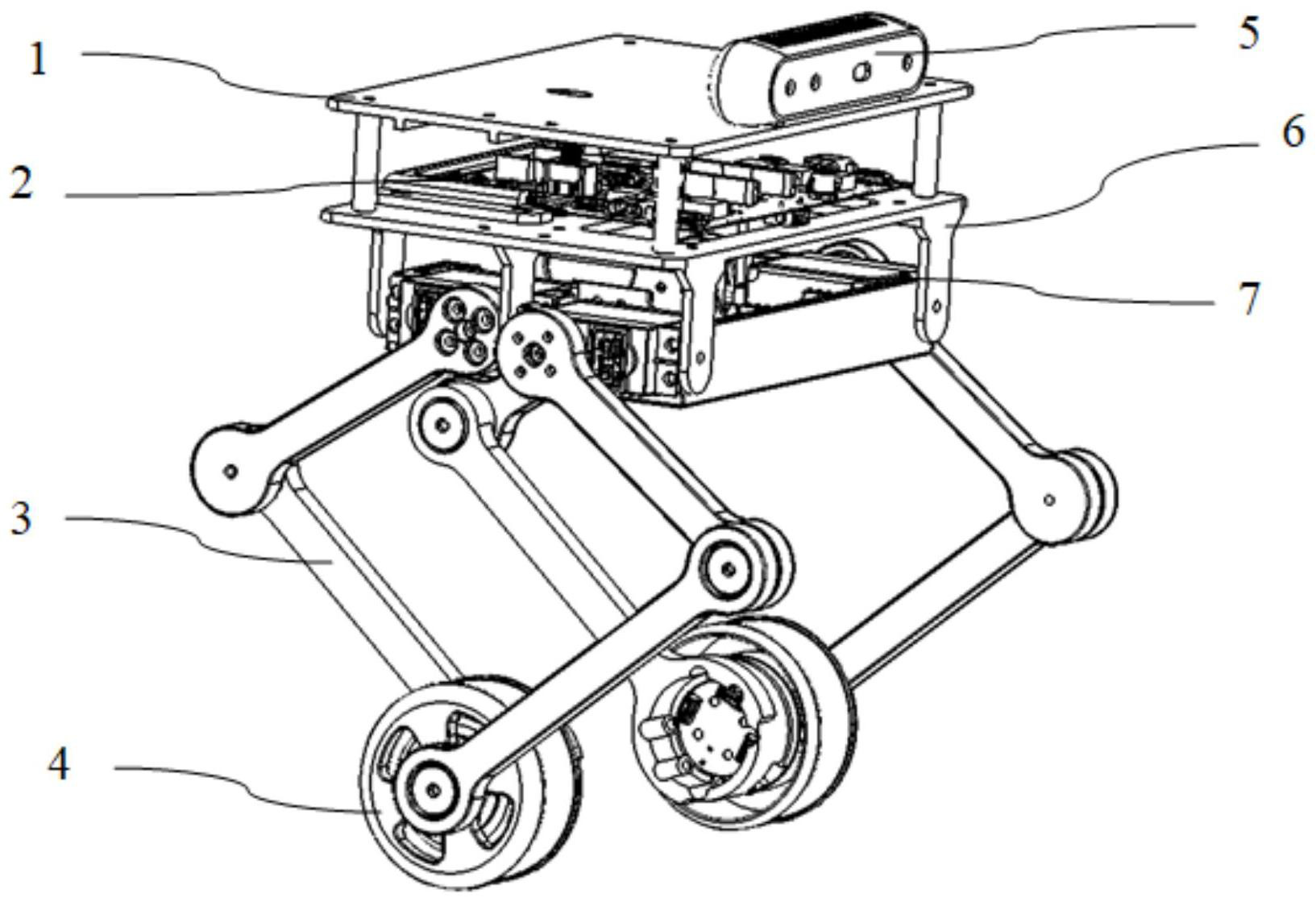 1
2
3
4
5
6
7