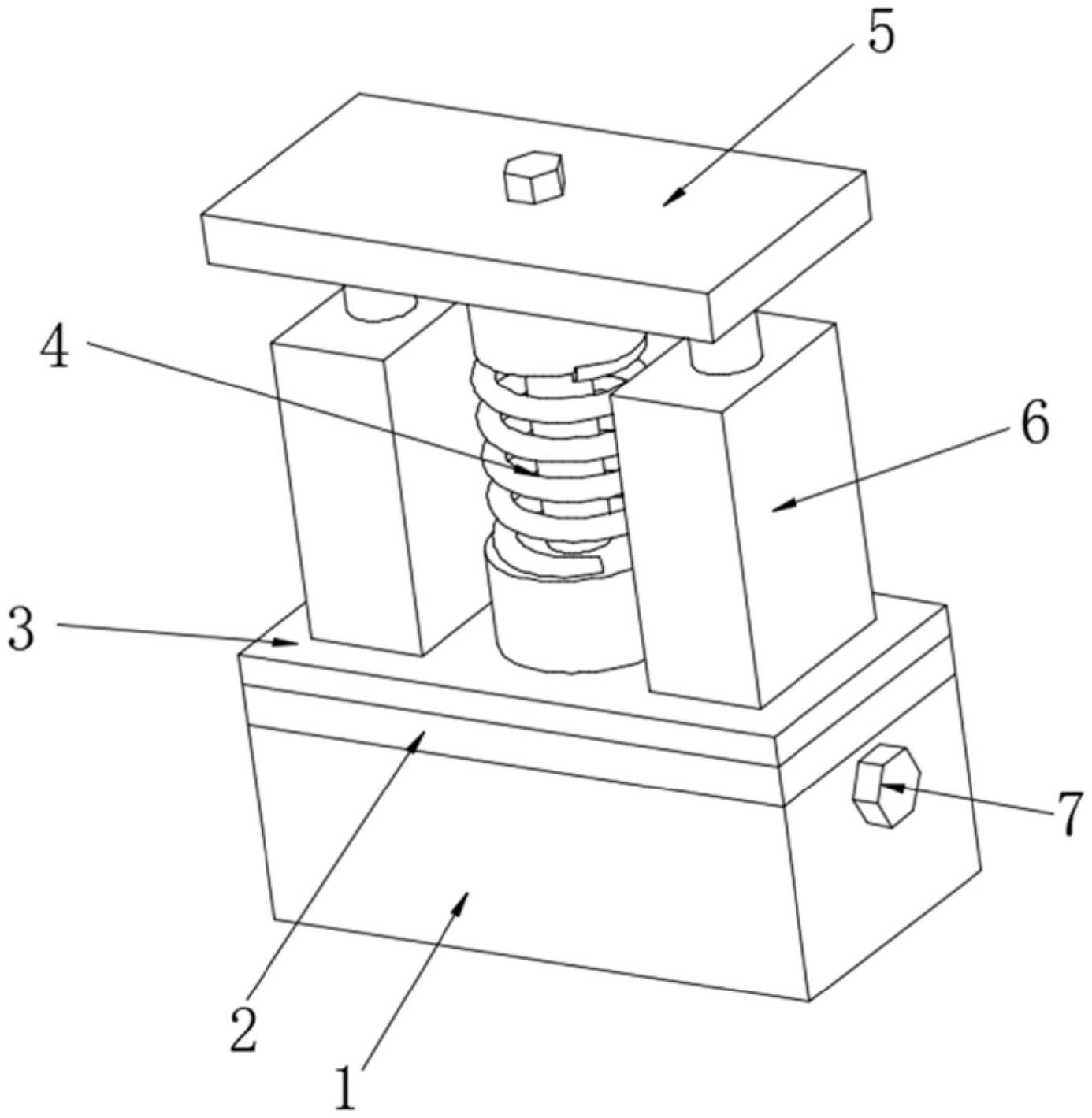 5
4
6
3
7
2
1