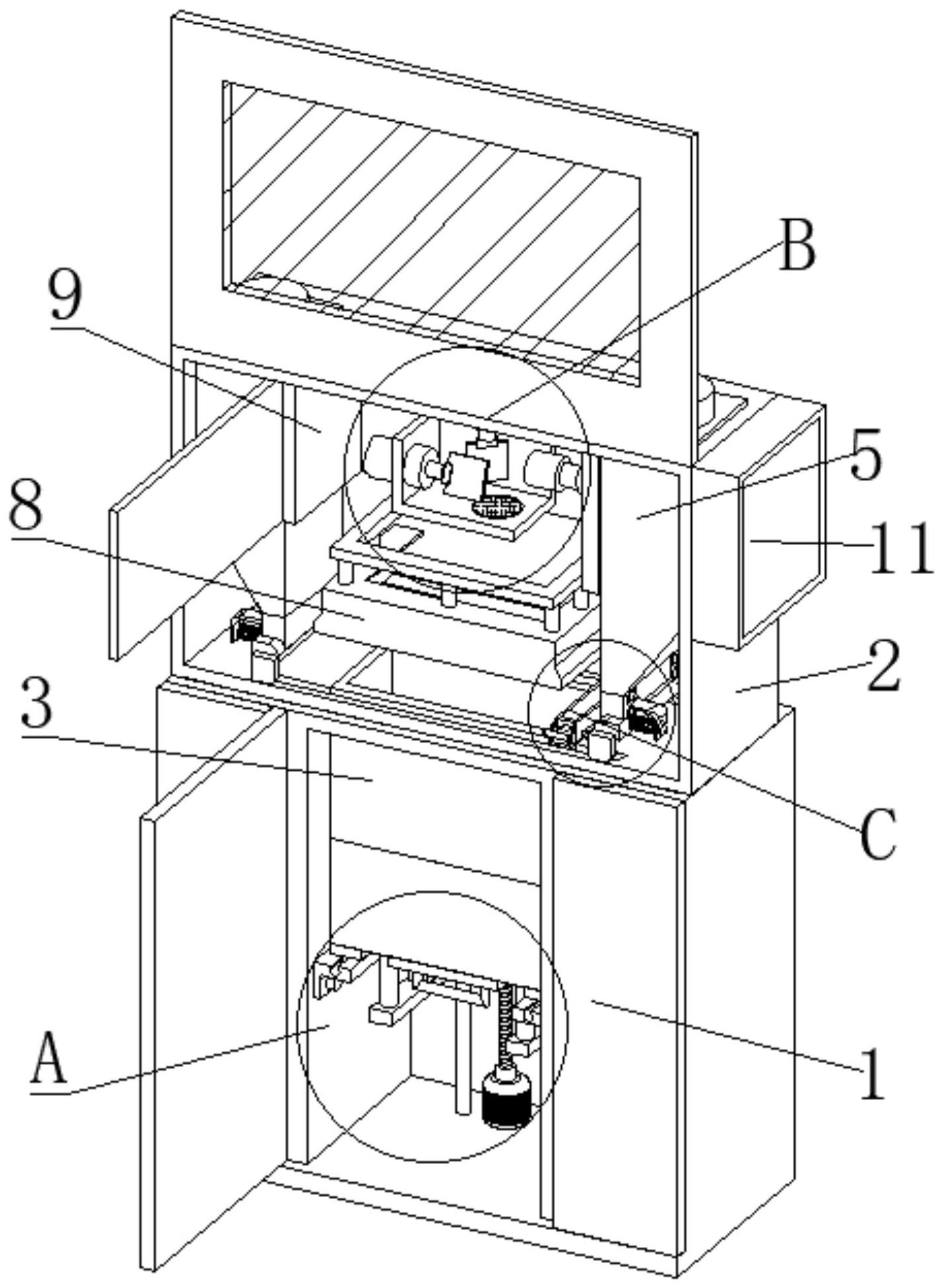 B
9
5
8
11
2
3
C
A
1