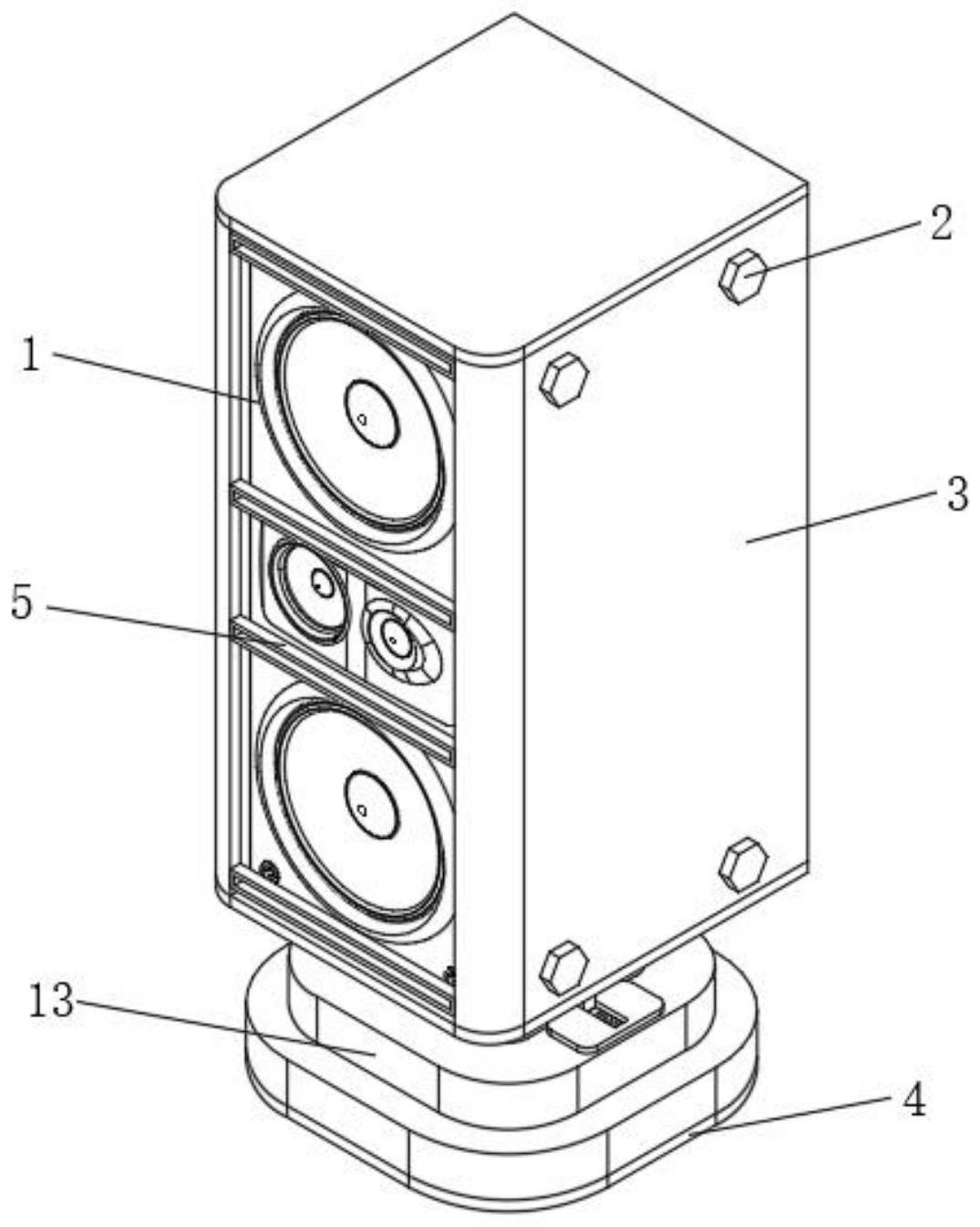 2
1
3
5
13
4