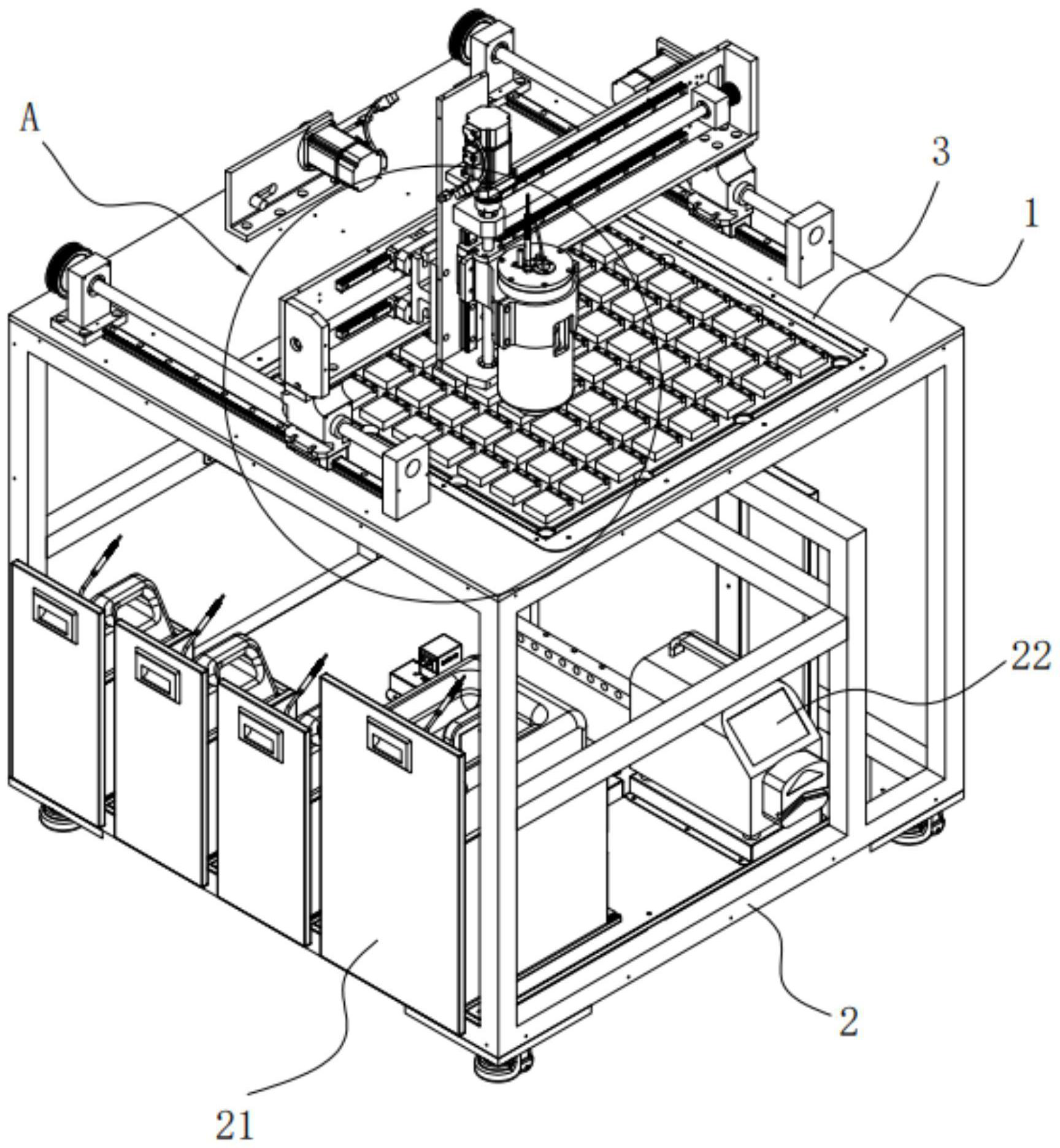 A
3
1
22
2
21