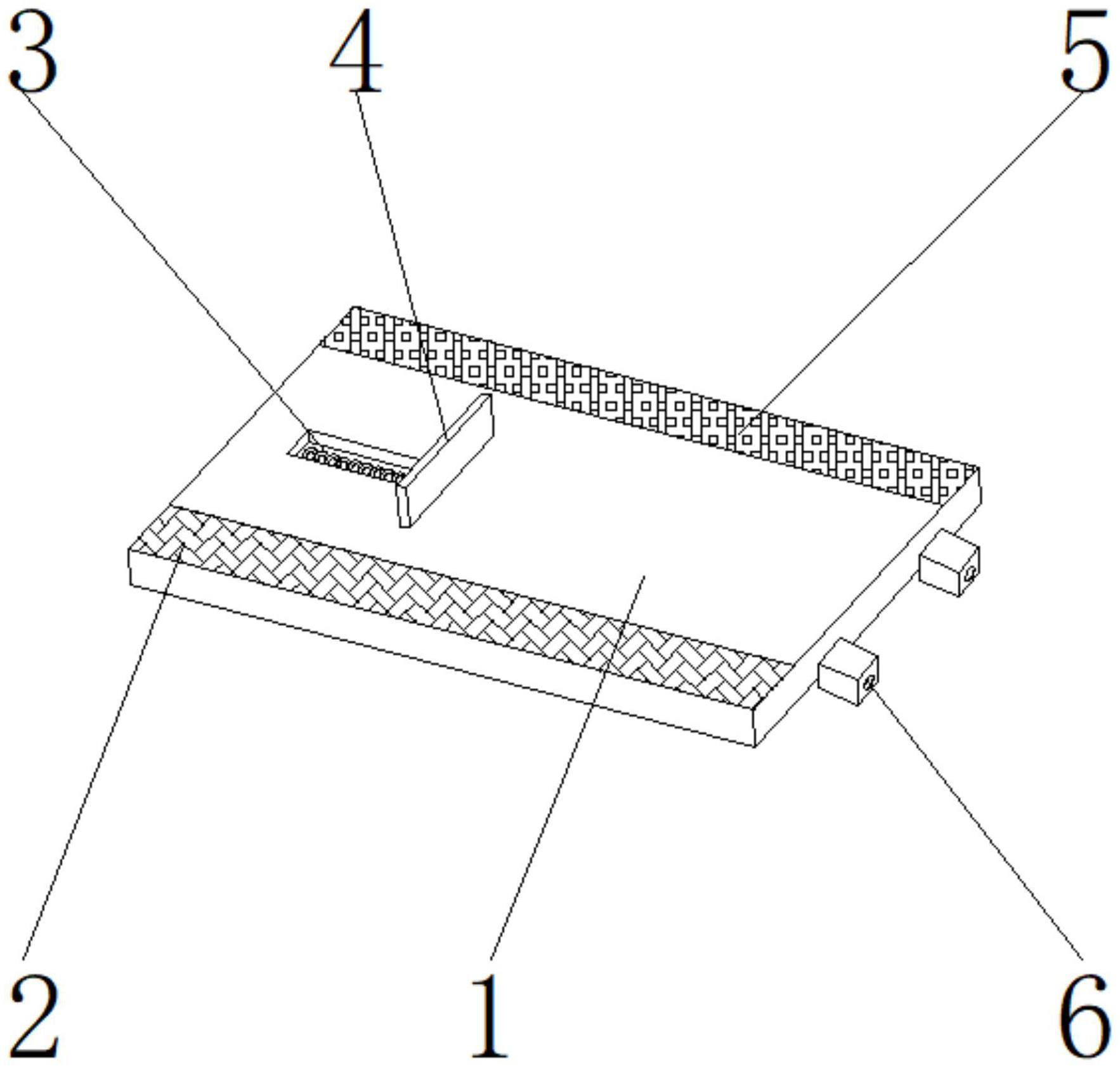 3
4
5
2
1
6