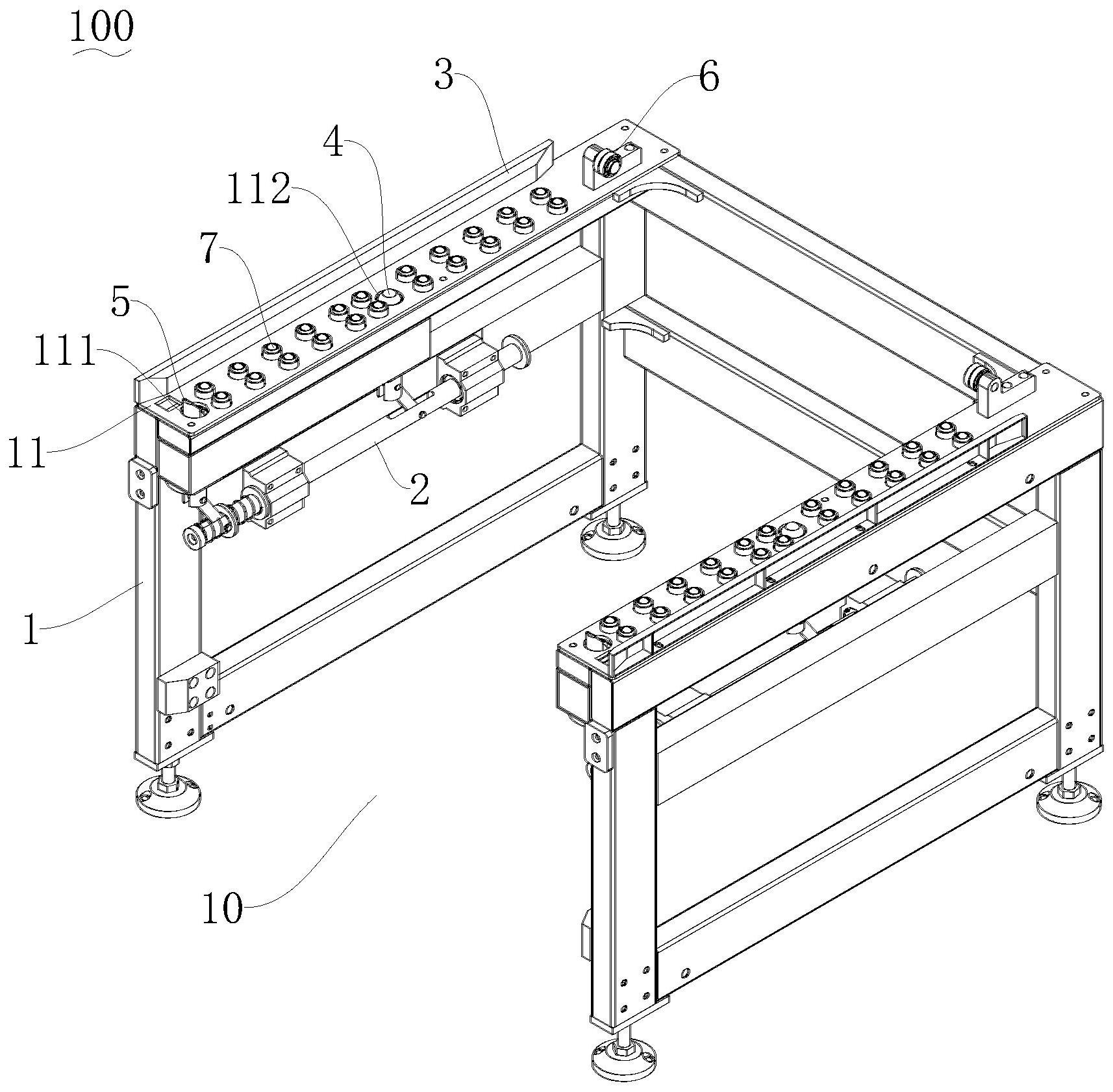 100

3

6

4

112

7

5

111

11

2

1

10