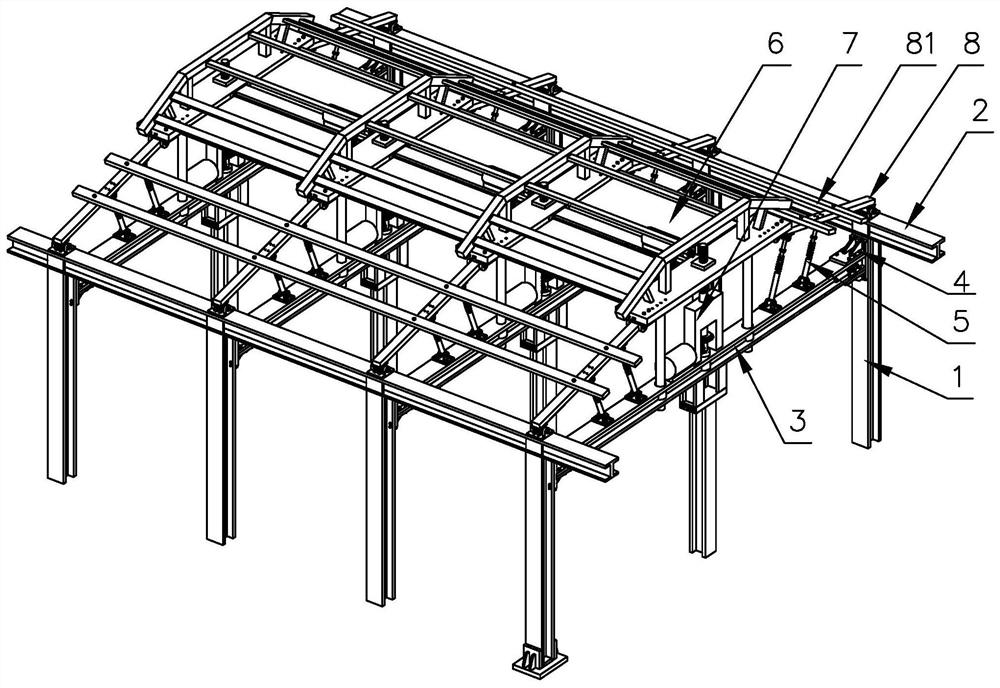 6
7
81
8
2
4
5
1
3