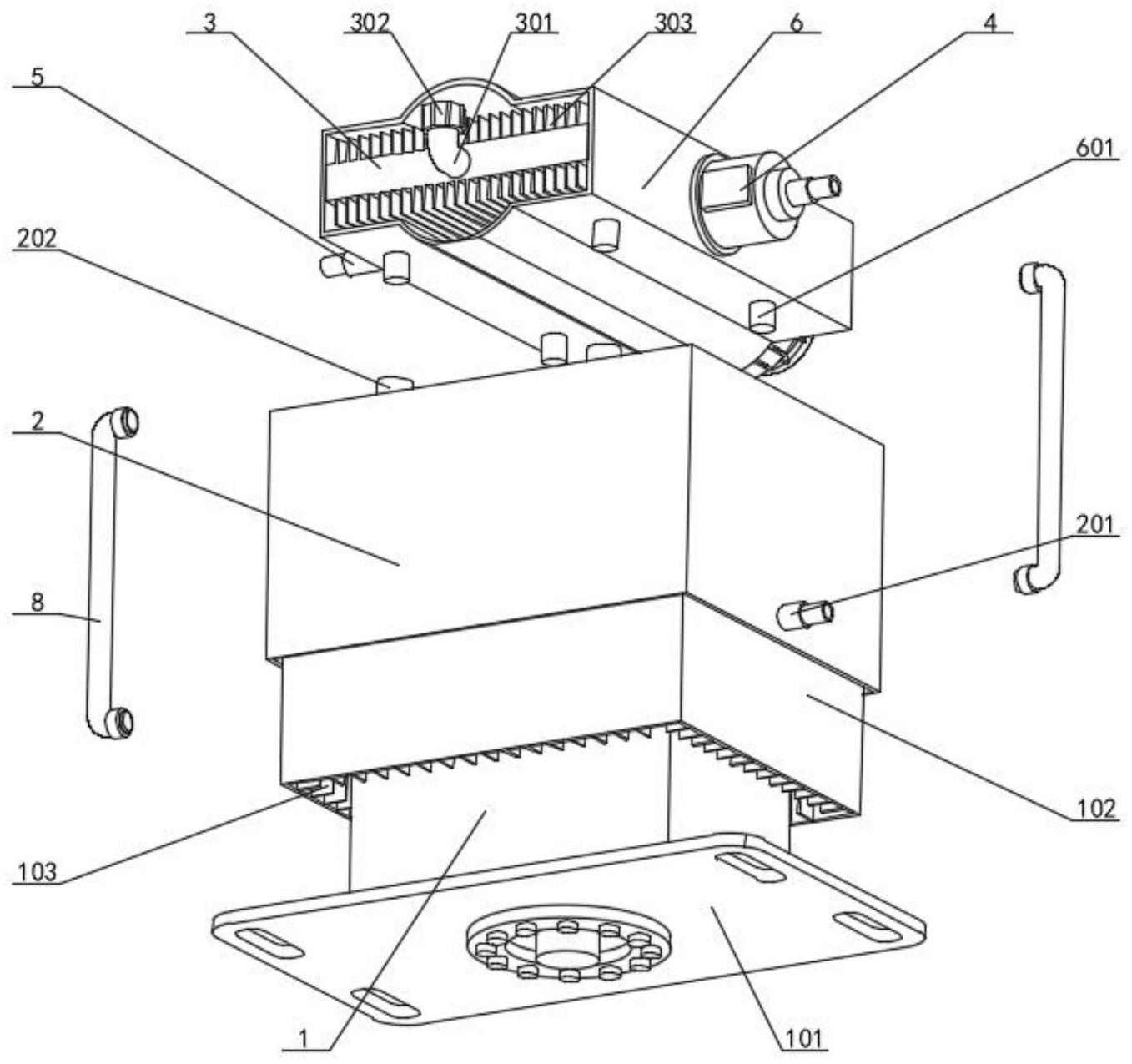 3
302
301
303
6
4
5
601
202
2
201
8
102
103
1
101