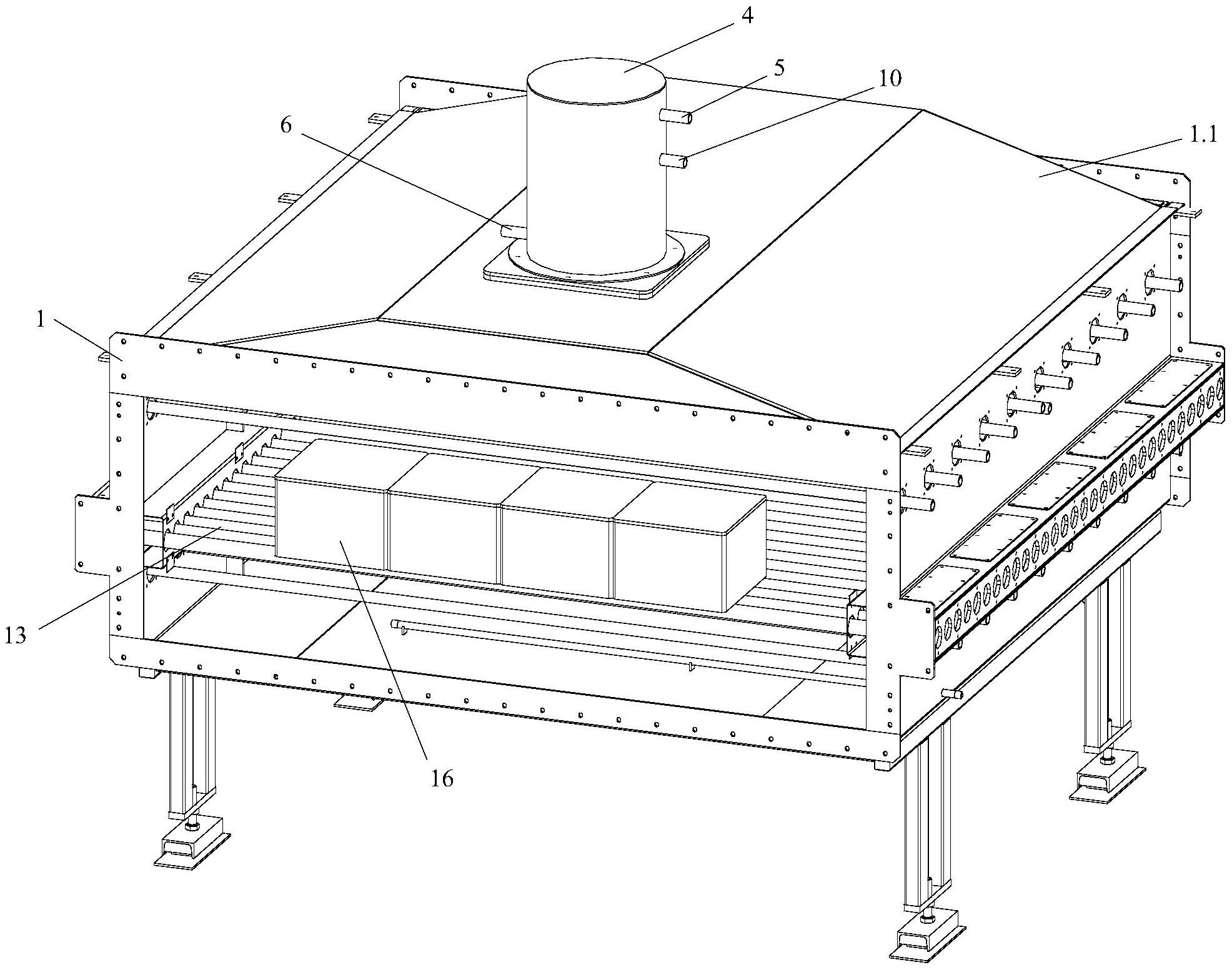 4
5
10
6
1.1
1
13
16