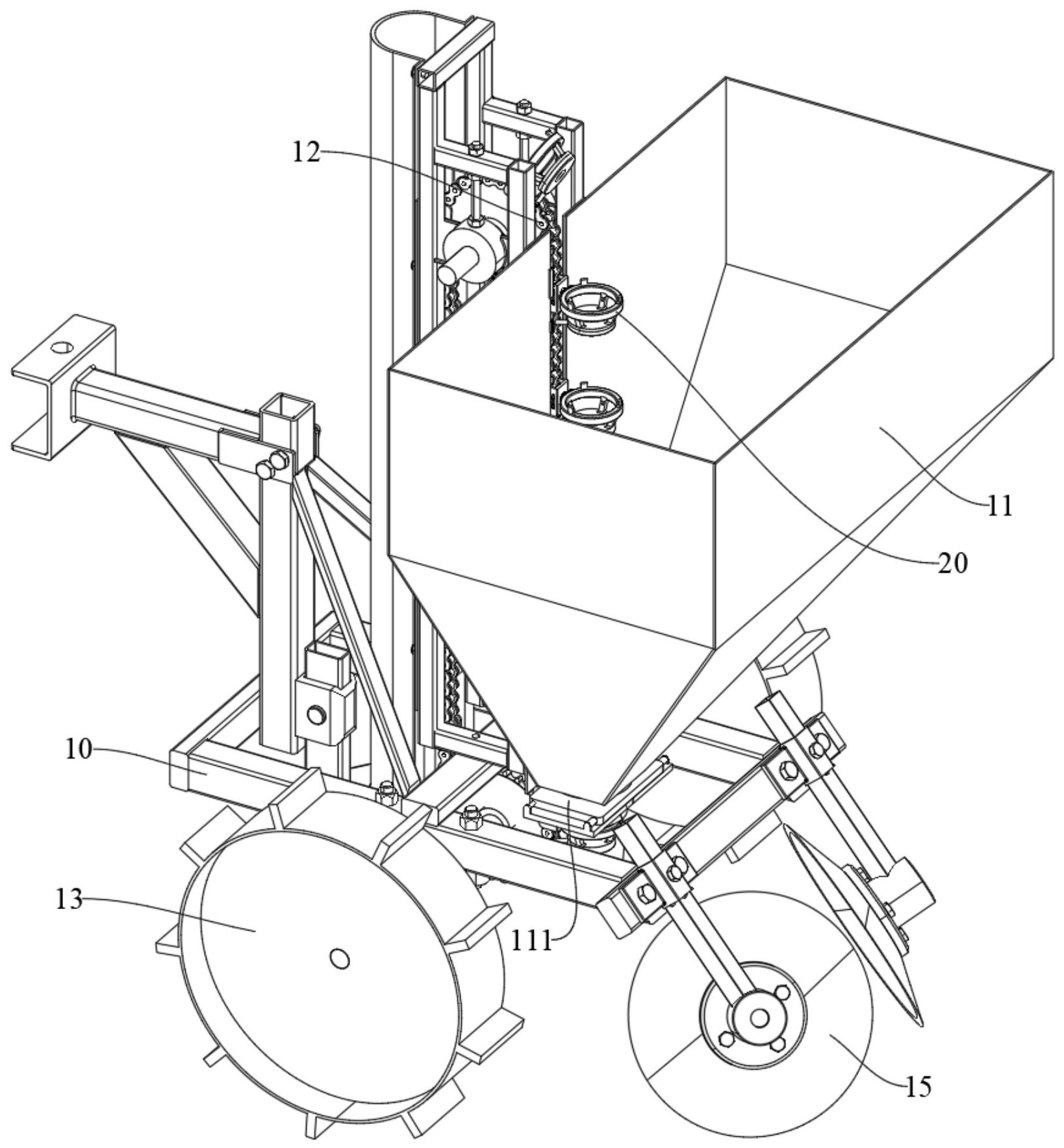 12
11
20
10
13
111
15