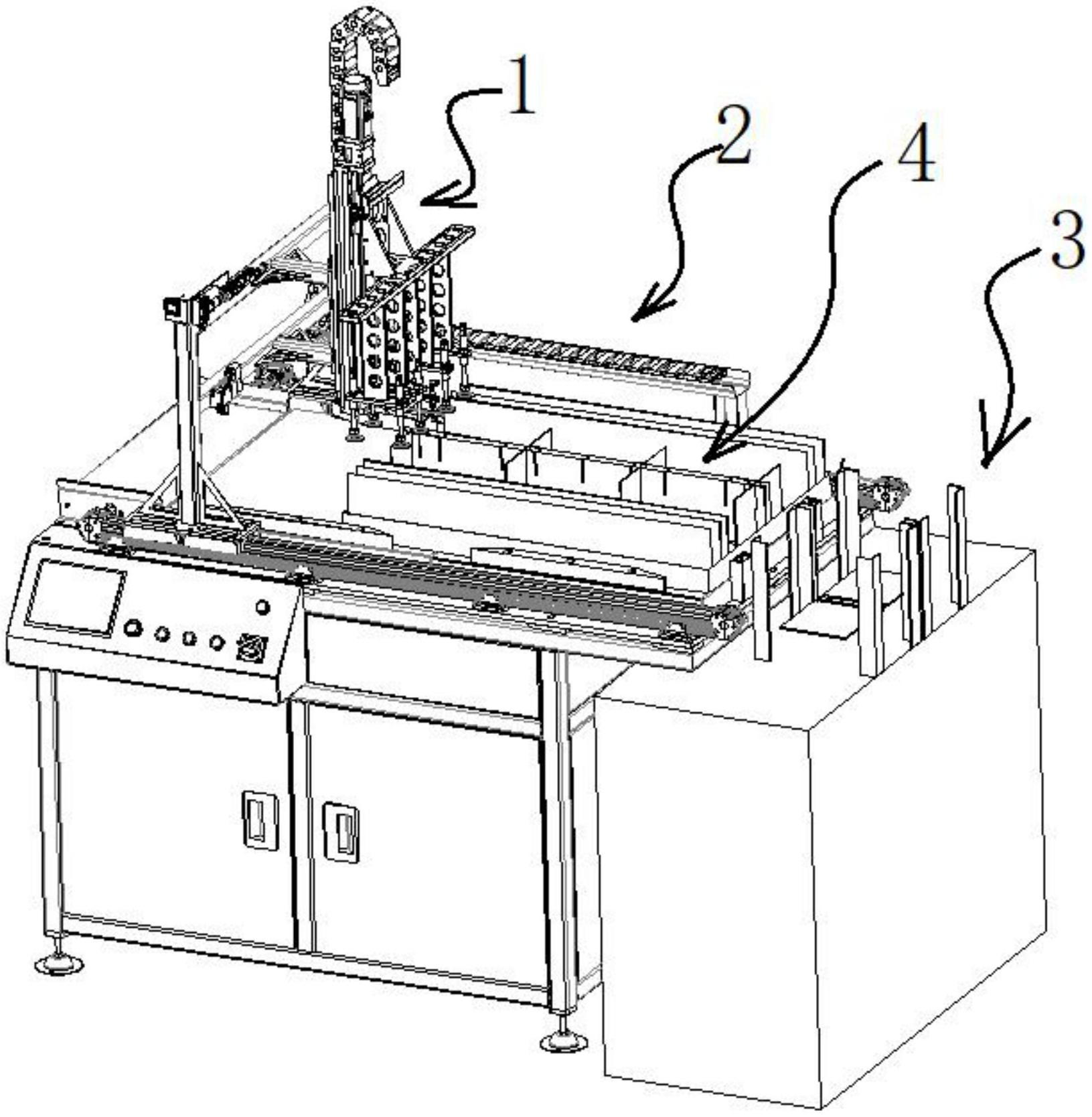 1
2
4
3