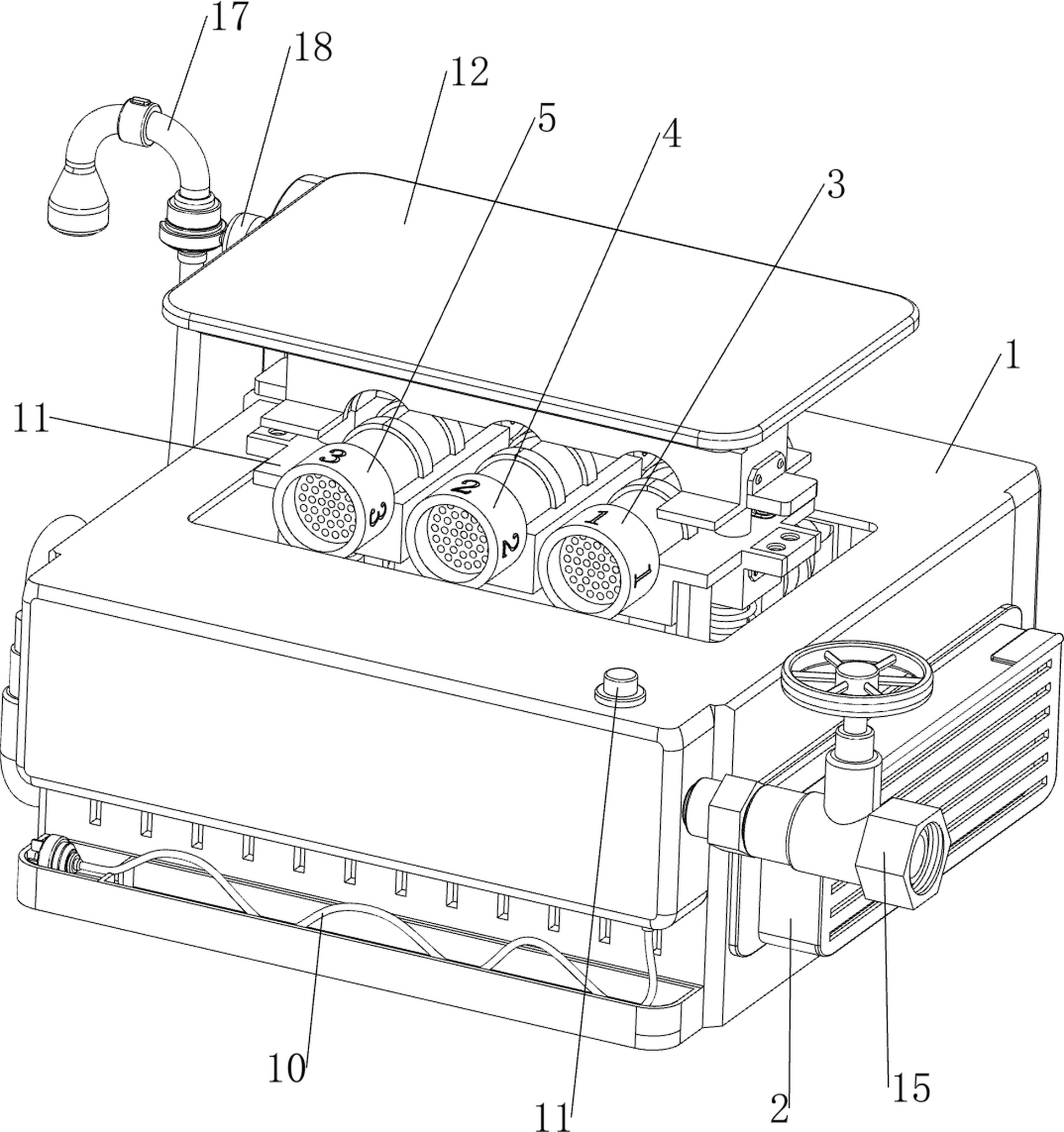 17
18
12
5
4
3
1
11
3
3
2
2
1
1
10
11
2
15