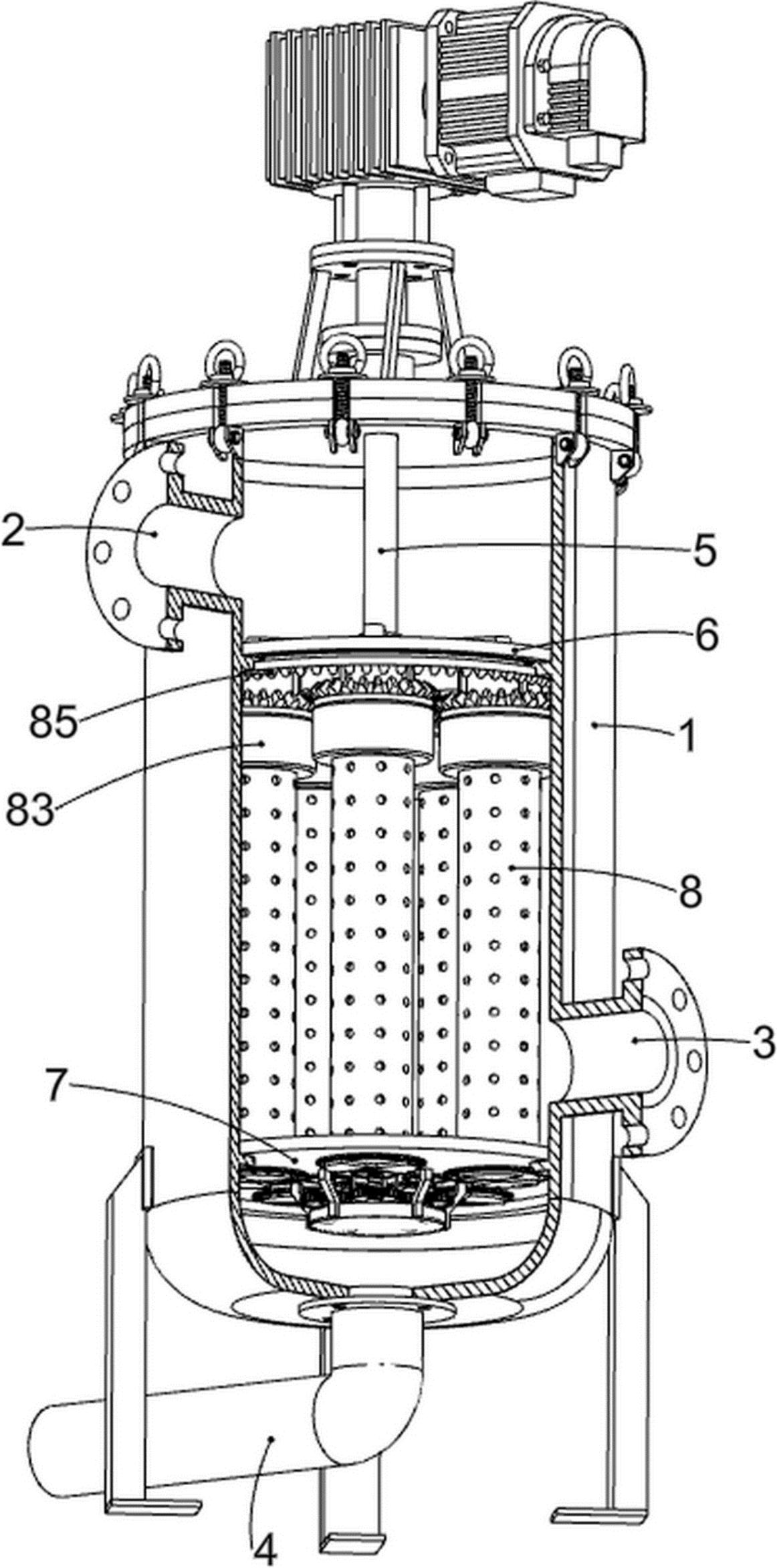 2
5
6
85
1
83
8
3
7
4