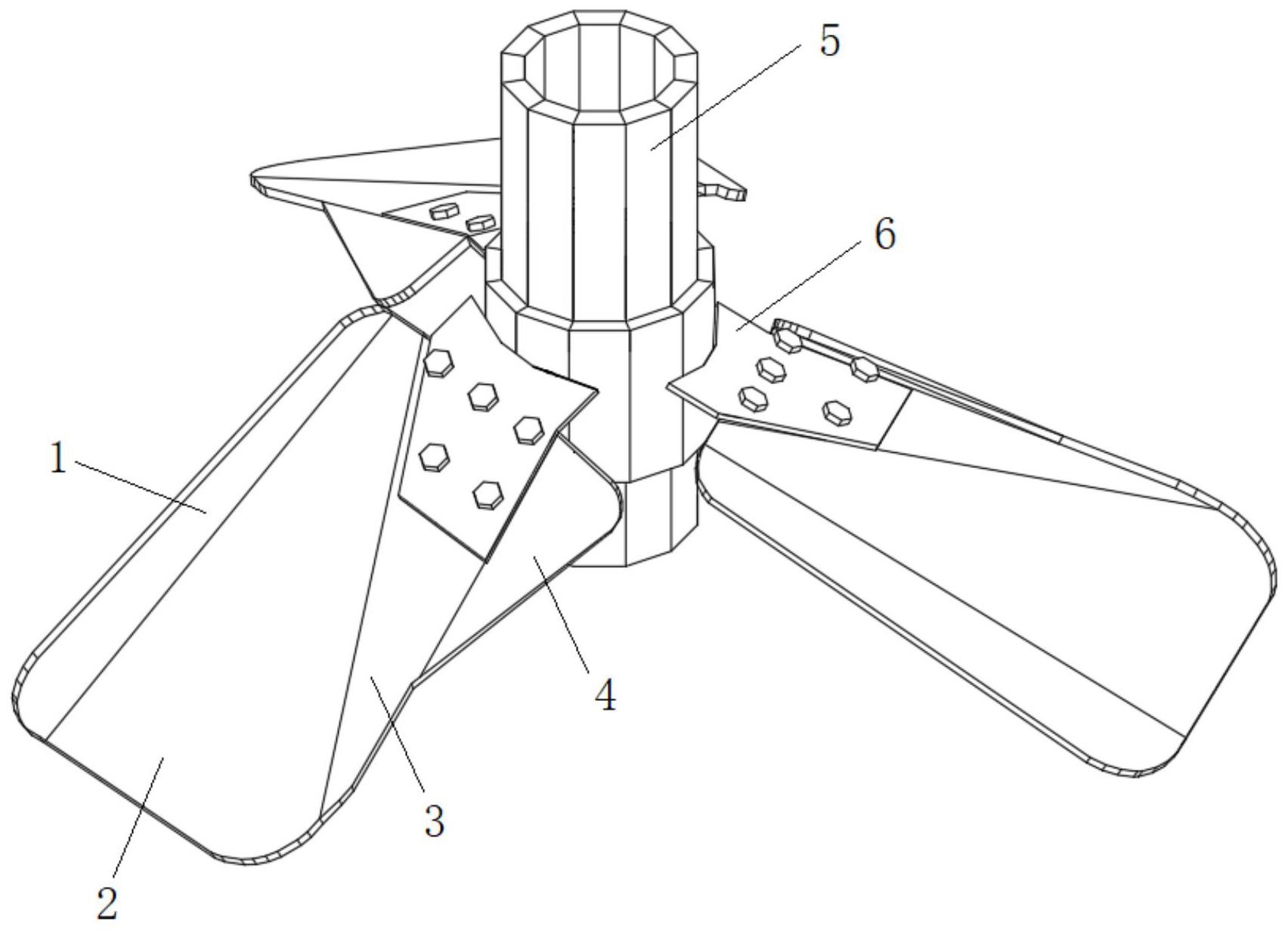 5
6
1
4
3
2