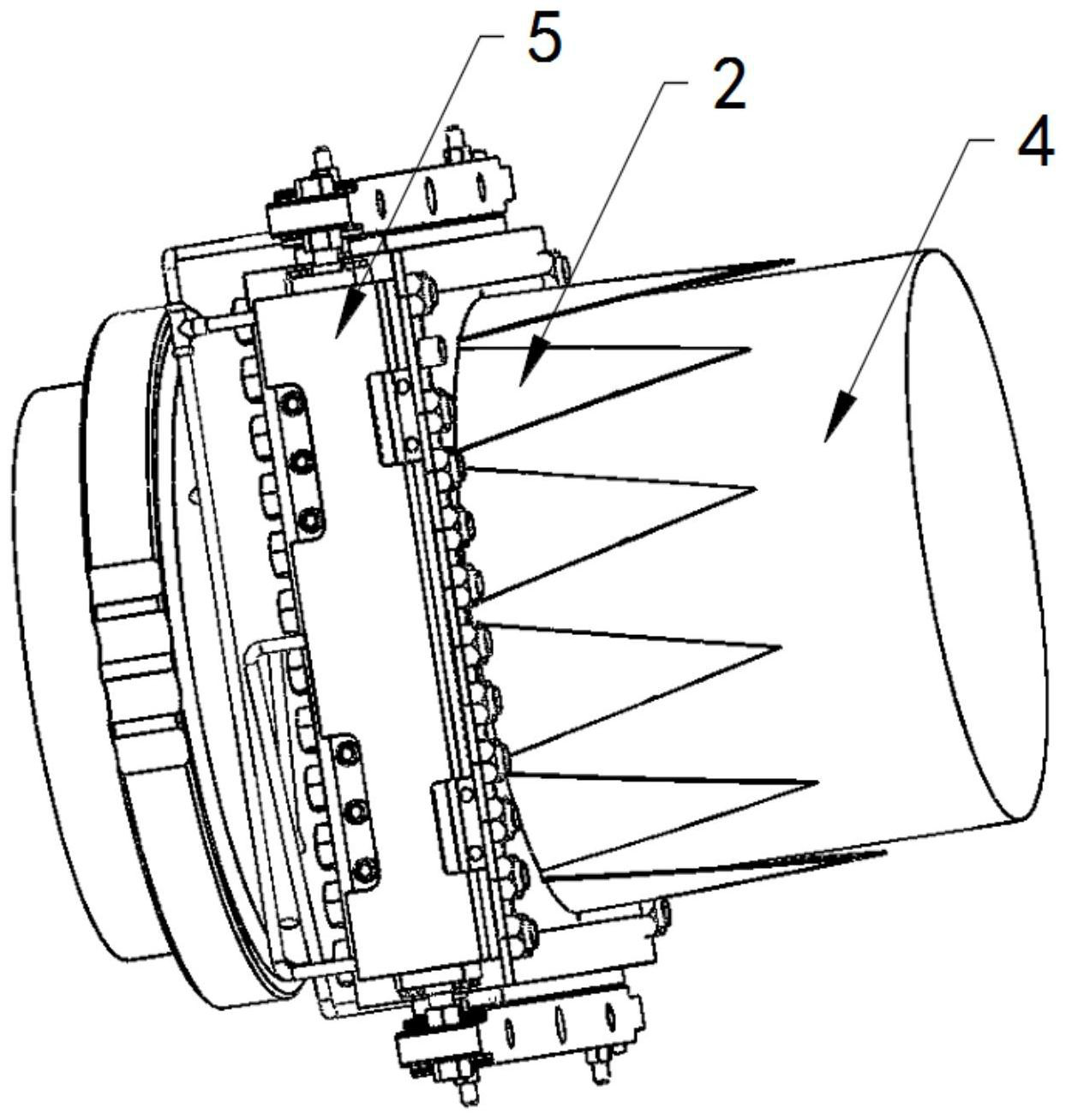 5
2
4