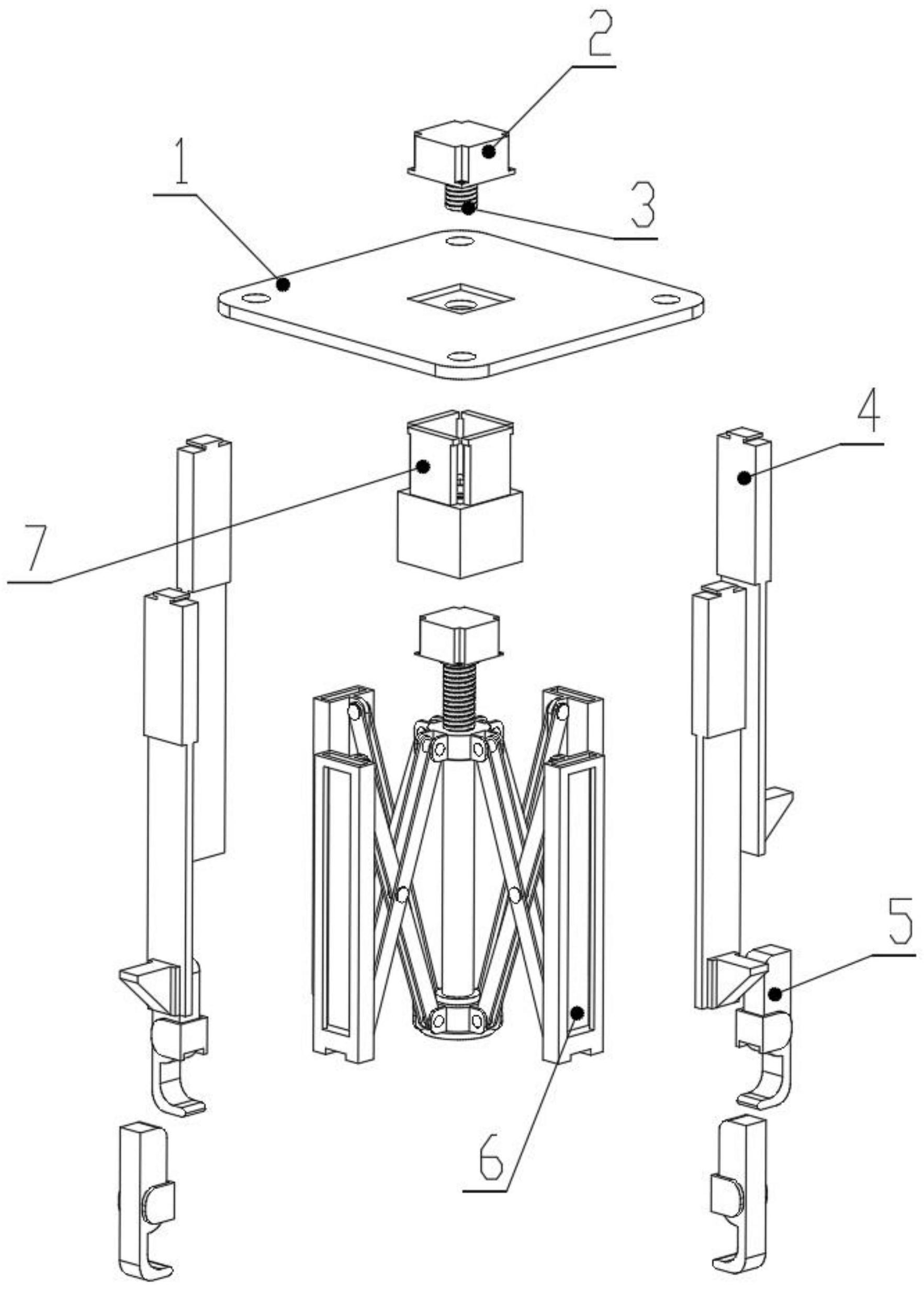 2
1
3
4
7
5
6