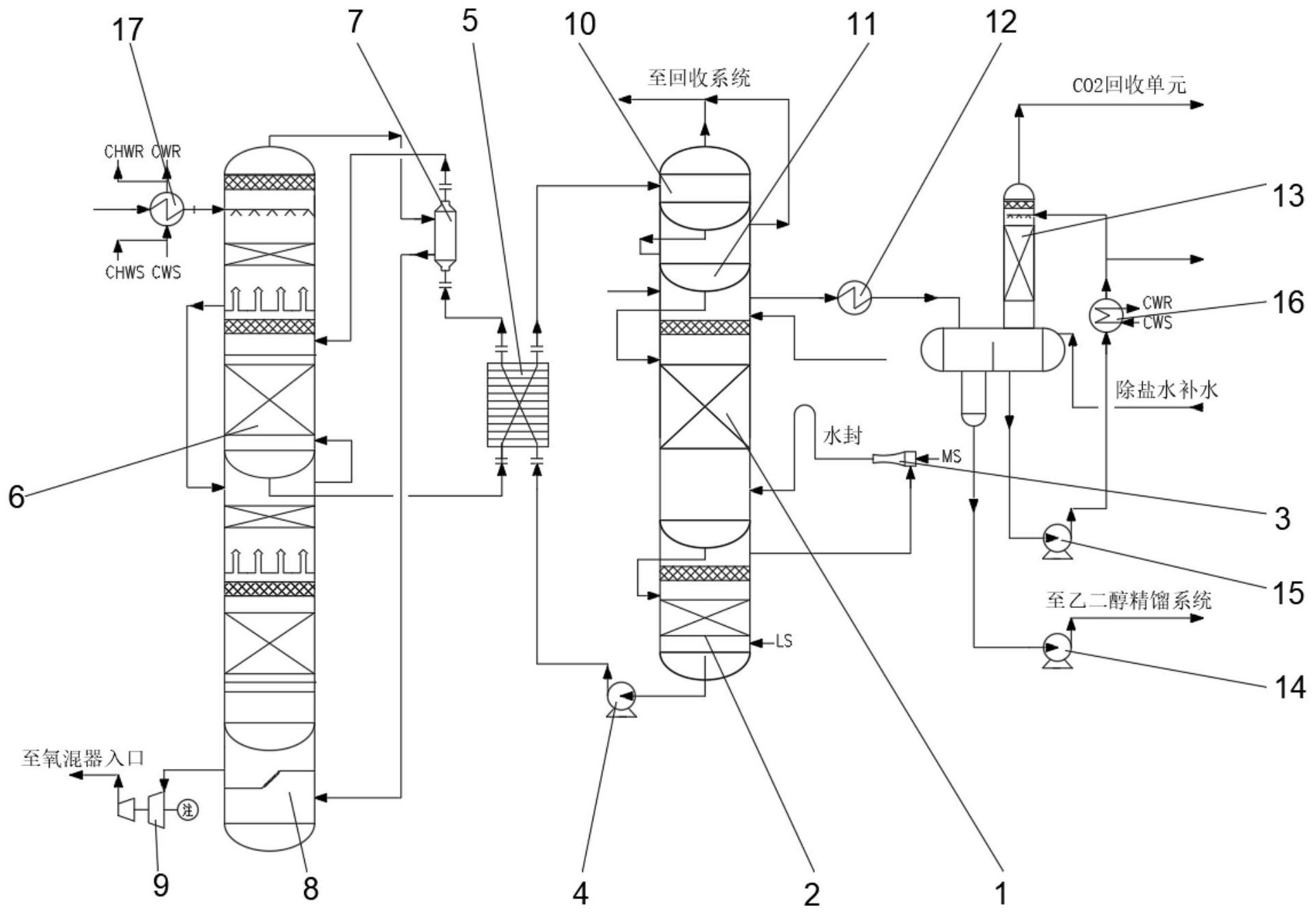 17
7
5
10
11
12
至回收系统
CO2回收单元
CHWR CWR
CHWS CWS
13
CWR
CWS
16
除盐水补水
水封
MS
6
3
15
至乙二醇精馏系统
LS
14
至氧混器入口
注
9
8
4
2
1