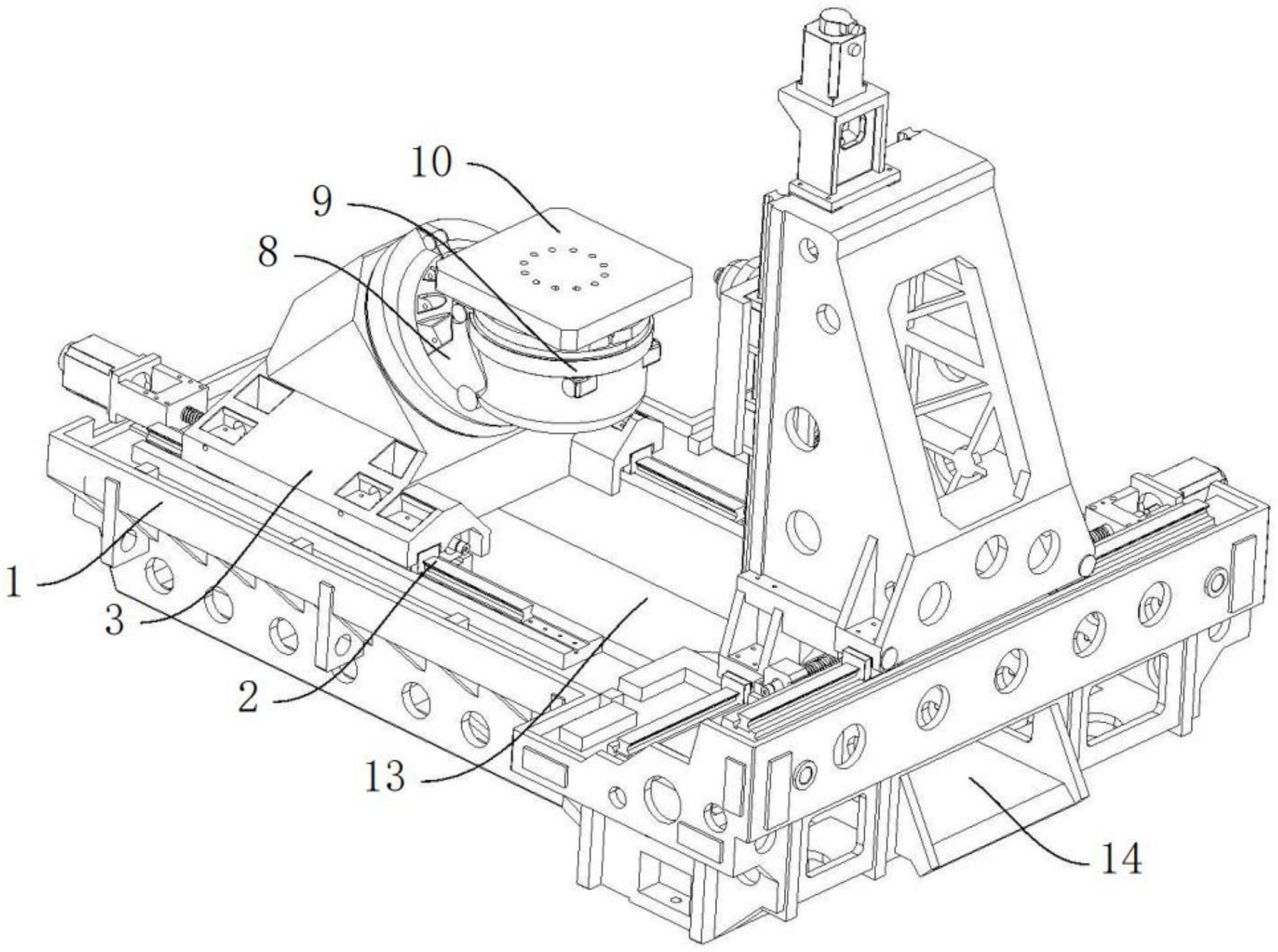 10
9
8
1
3
2
13
14