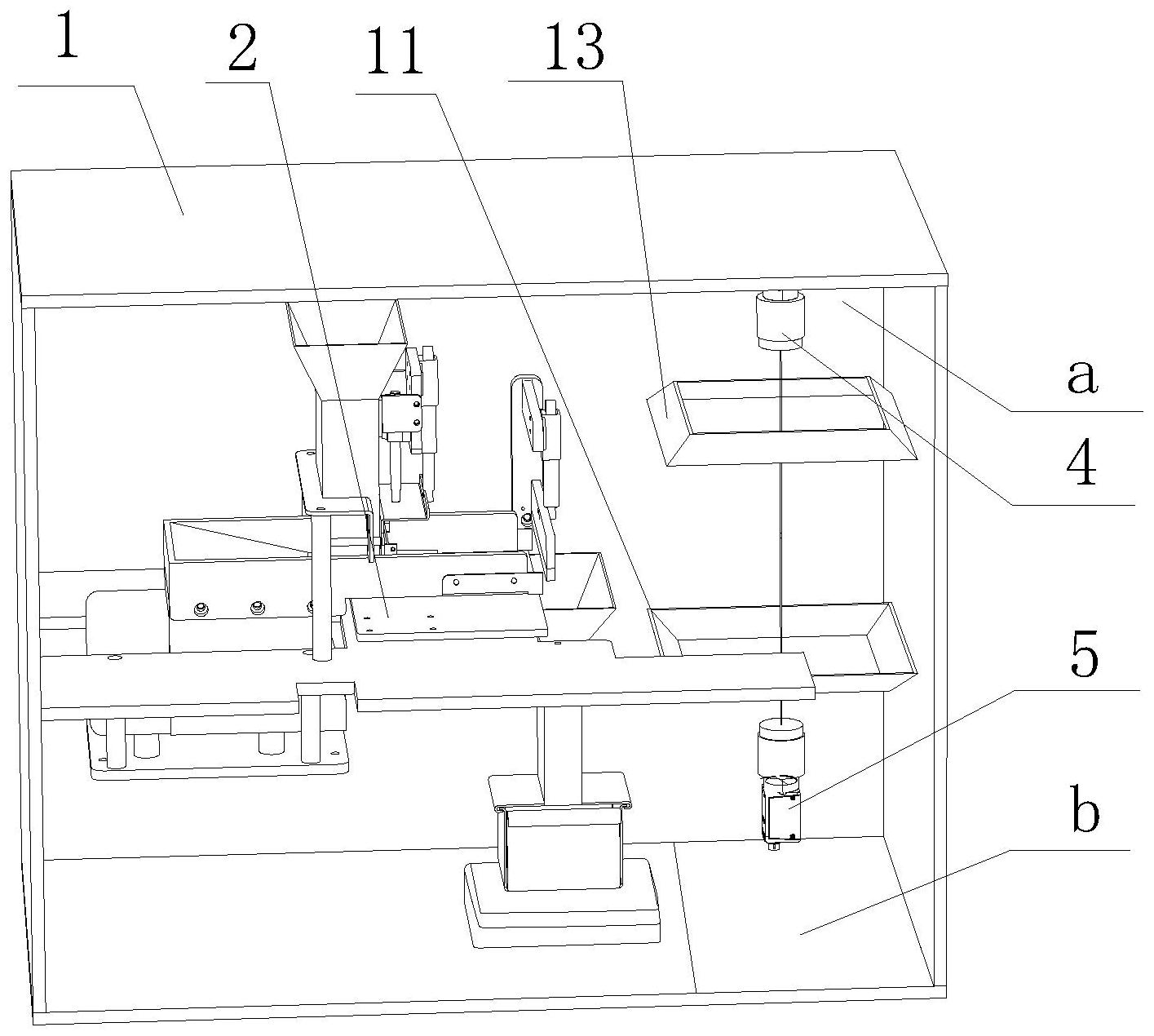 1
2
11
13
a
4
5
b