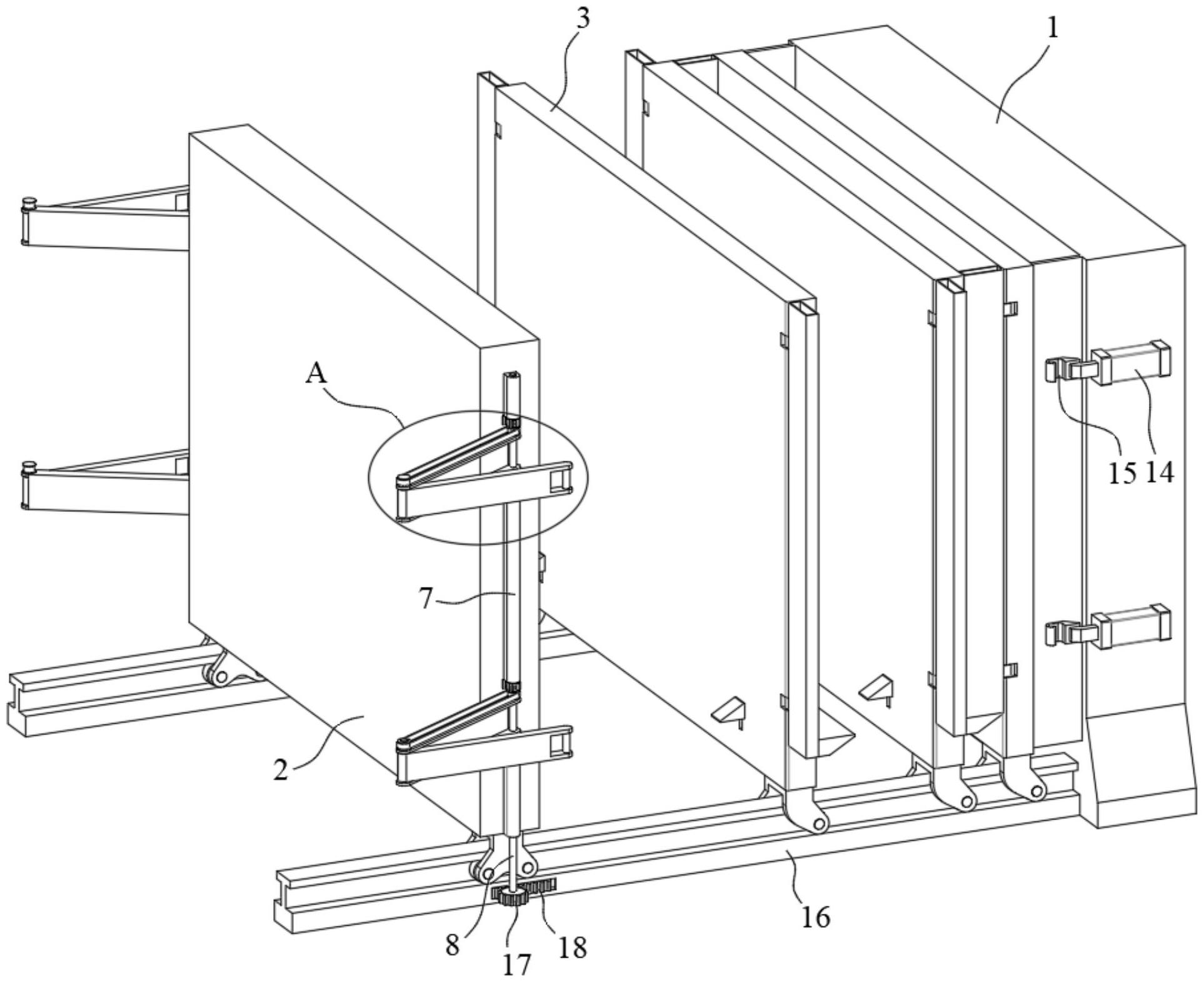 3
1
A
15 14
7
2
16
8
17
18