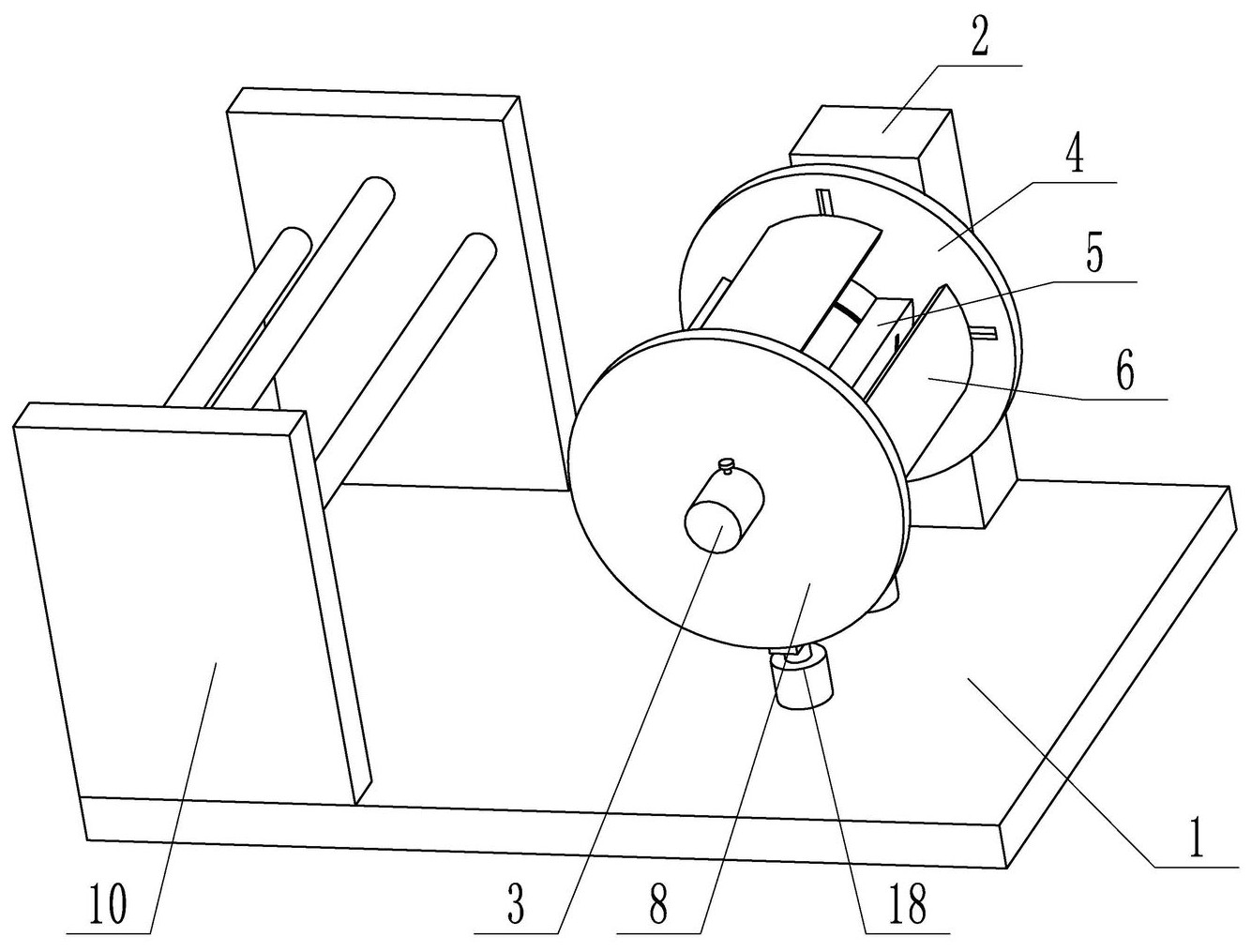 2
4
5
6
1
10
3
8
18