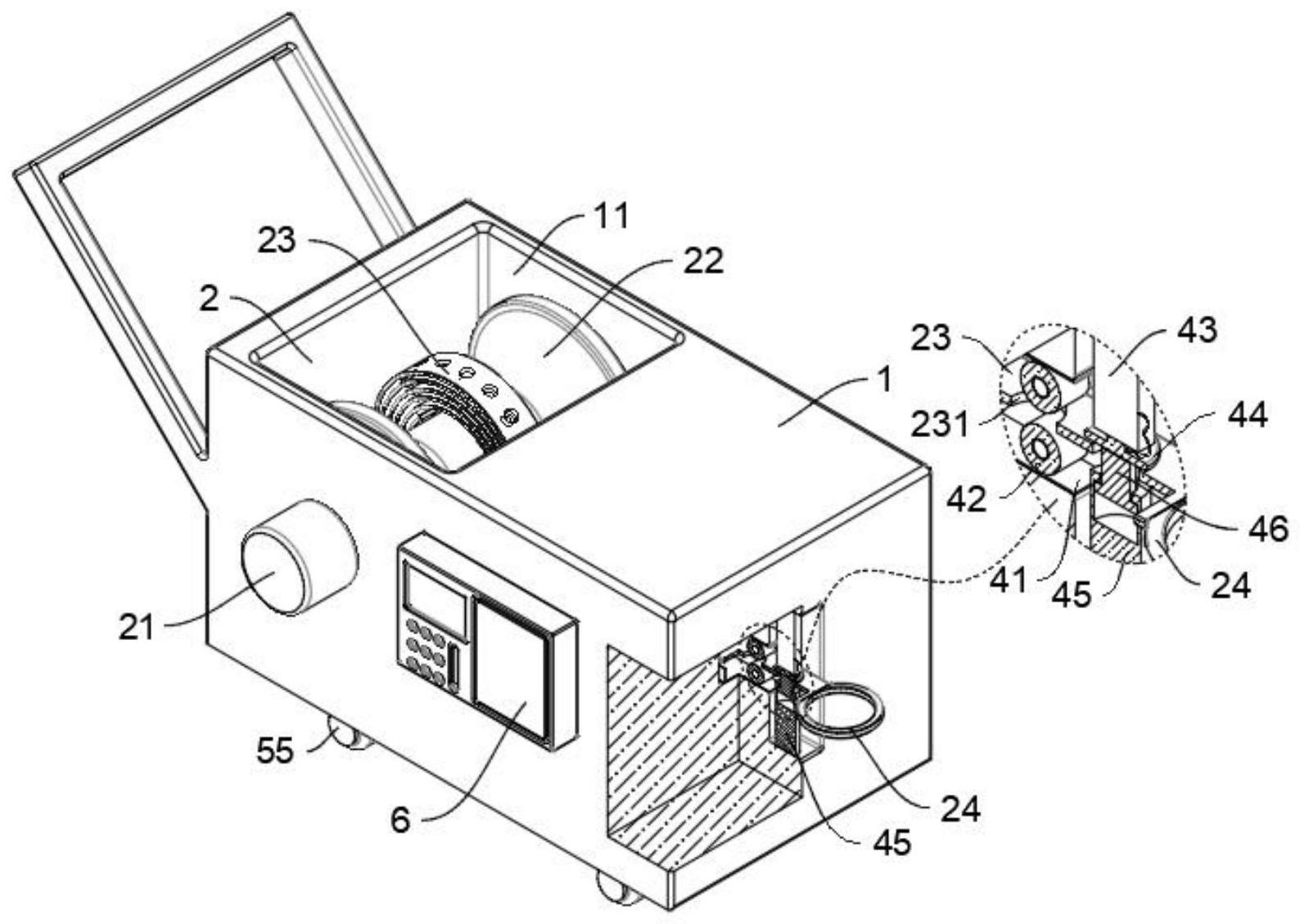 23
11
22
2
1
23
43
231
44
42
46
41
45
24
21
55
6
24
45