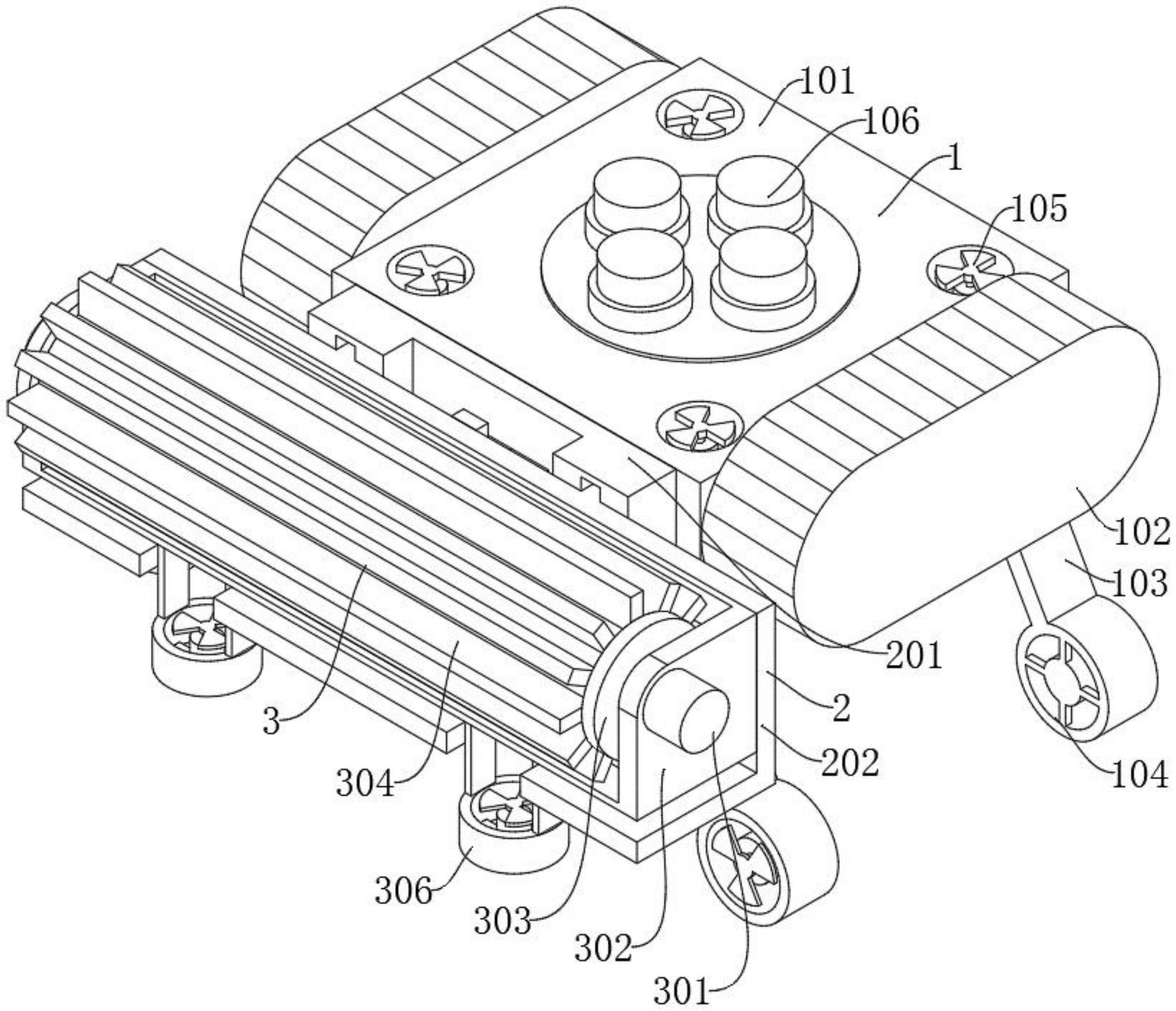 101
106
1
105
102
103
201
2
202
104
3
304
306
303
302
301