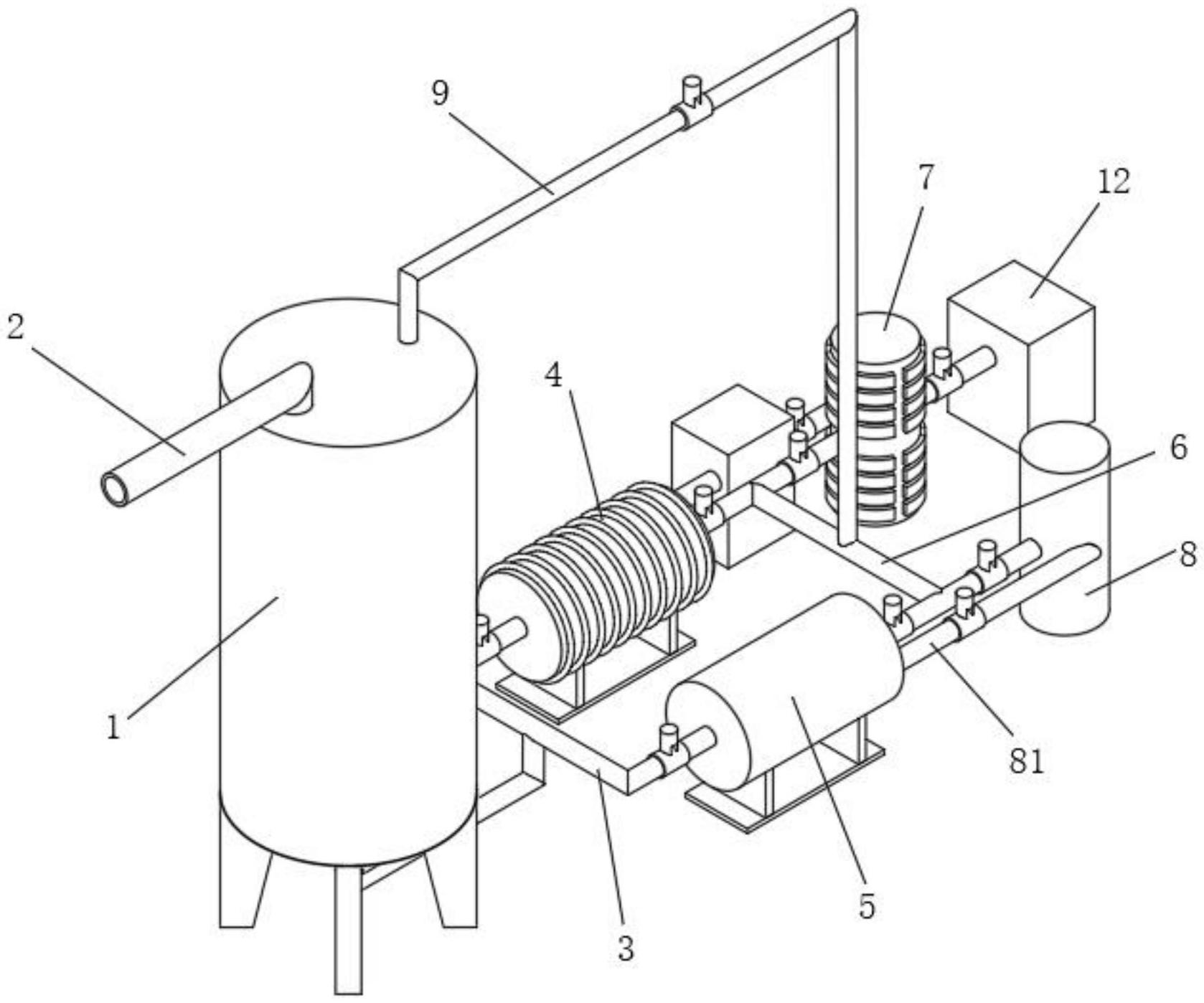 9
7
12
2
4
6
8
1
81
5
3