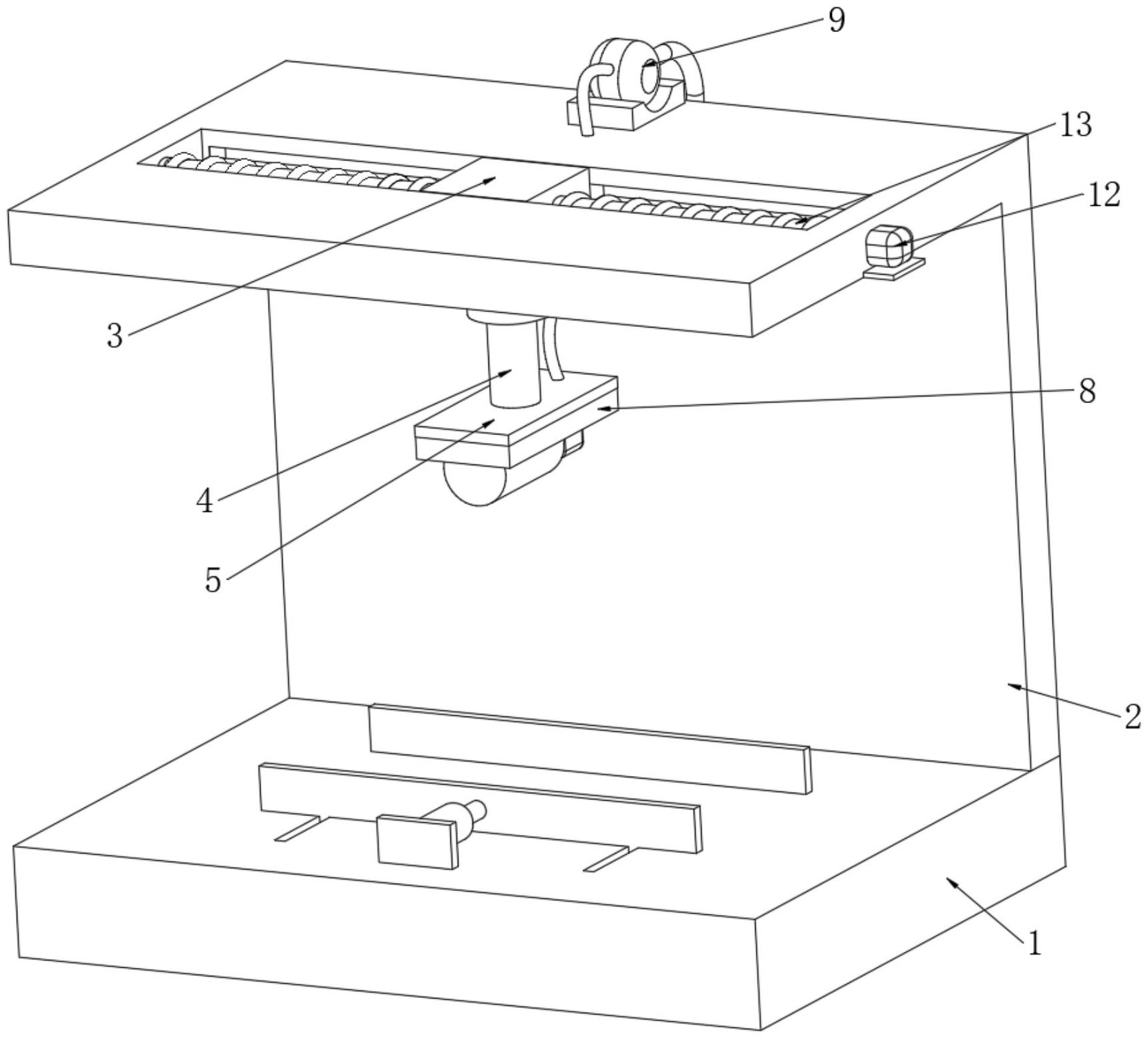 9
13
12
3
8
4
5
2
1