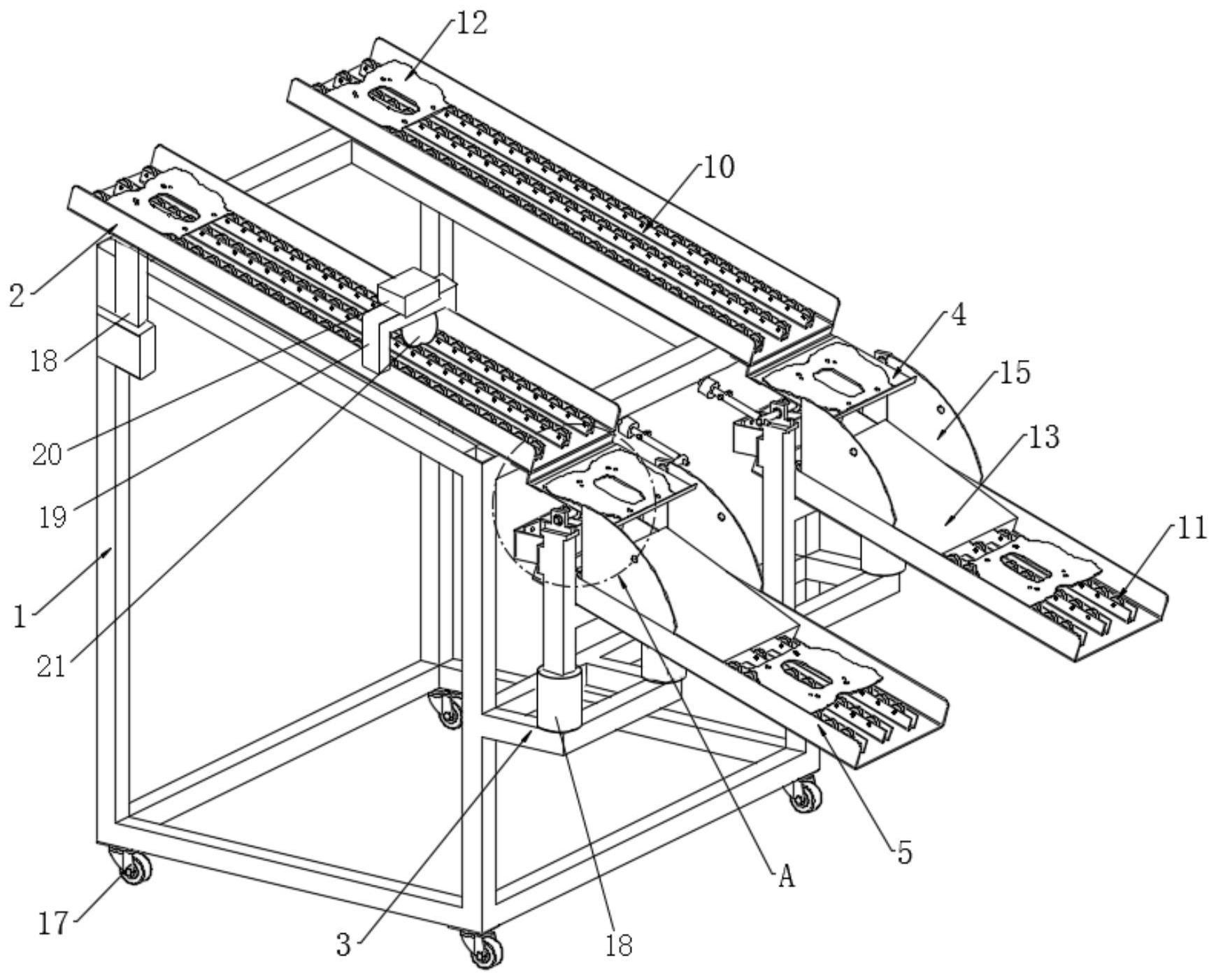 12
10
2
18
4
15
13
20
19
11
1
21
5
A
17
3
18