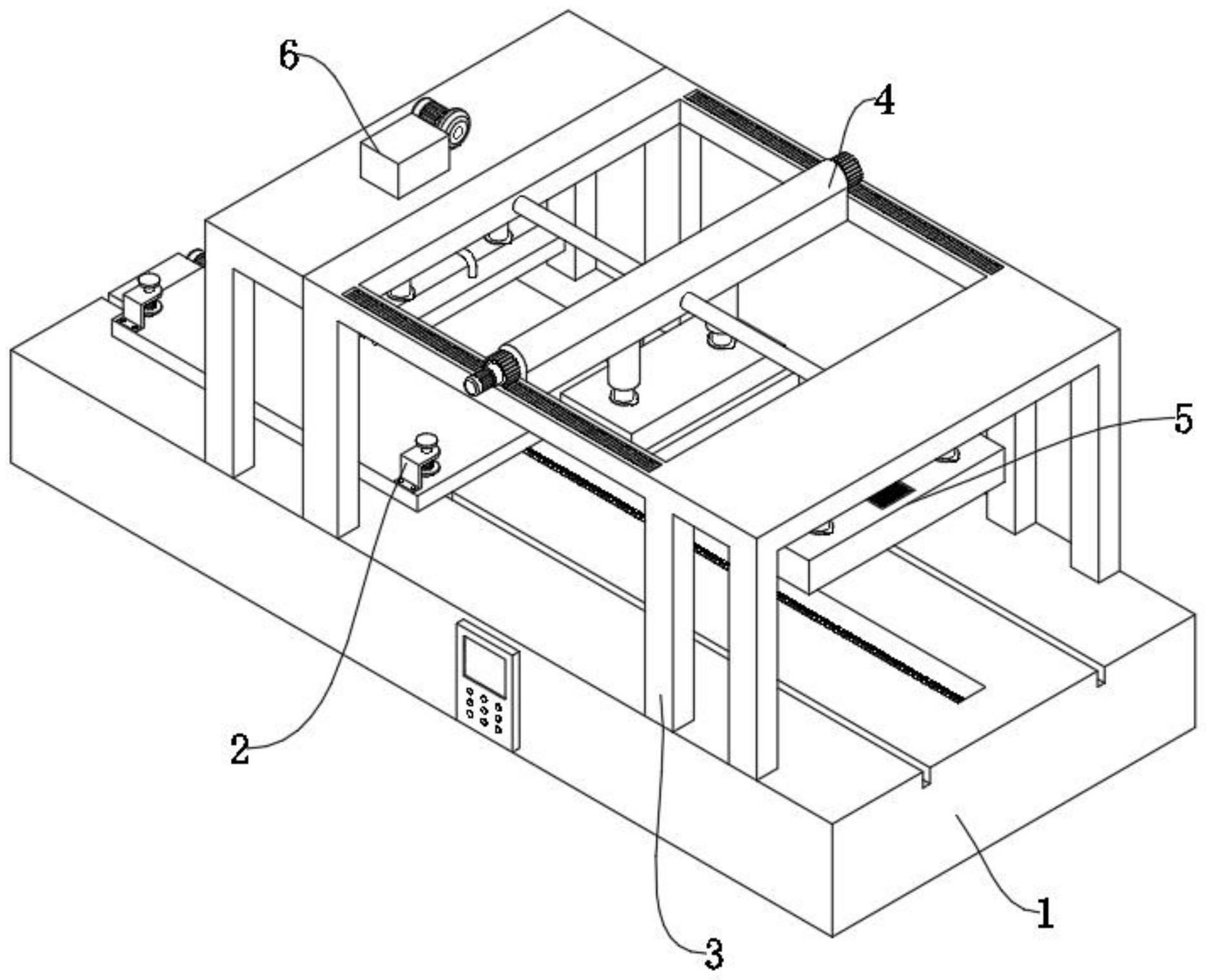 6
4
5
2
3
1