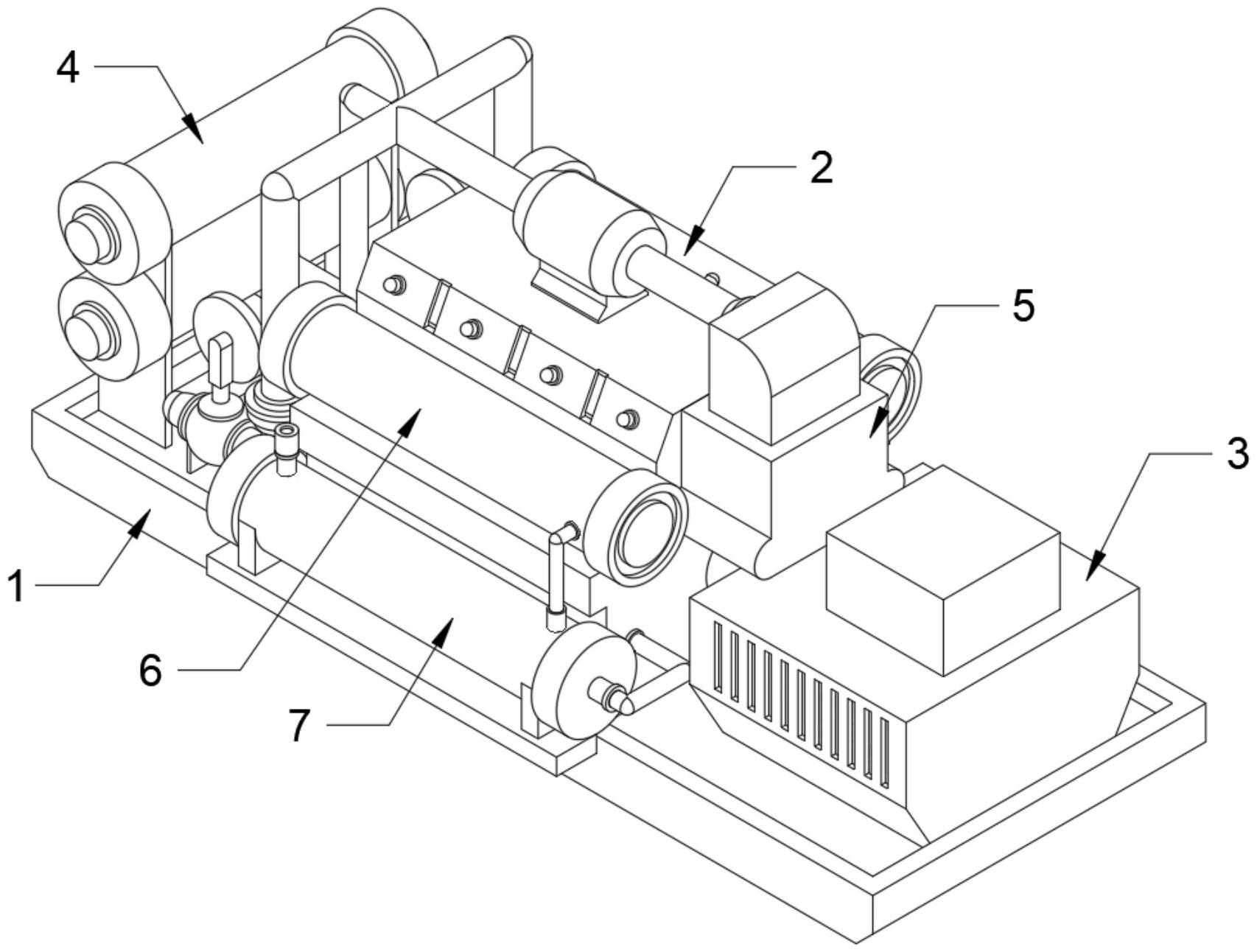 4
2
5
3
1
6
7