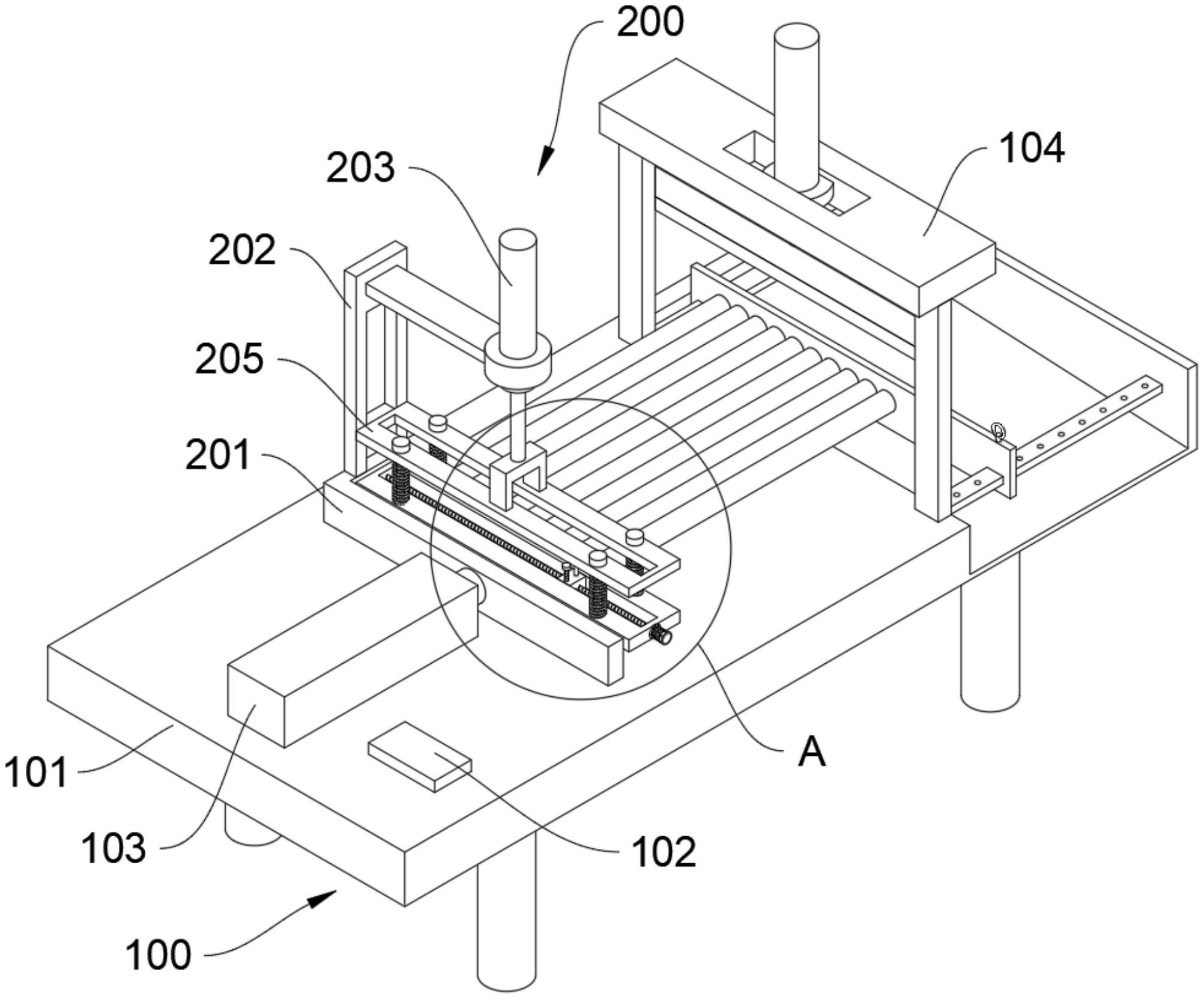 200
104
203
202
205
201
A
101
103
102
100