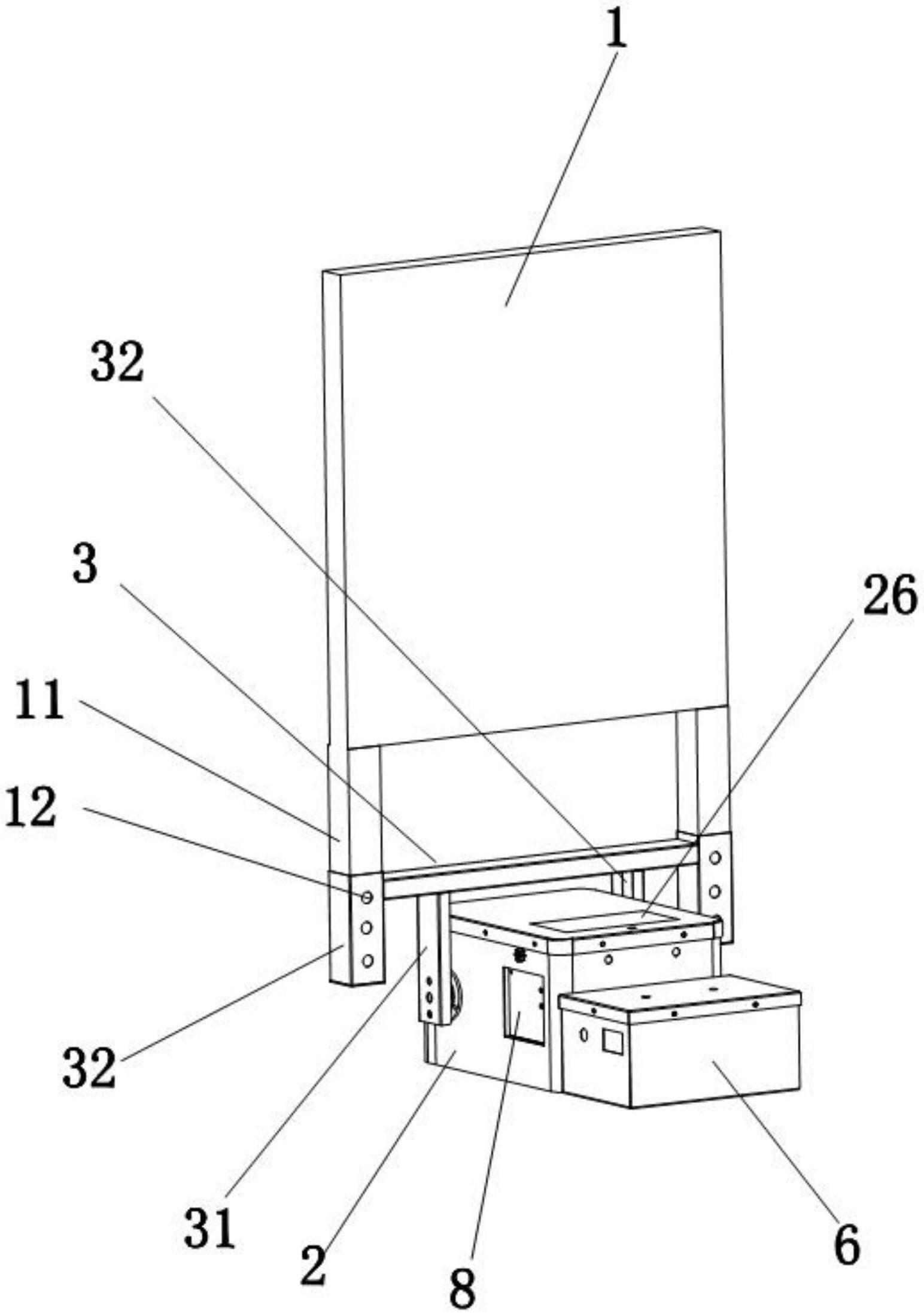 1

32

3

26

11

12

32

31

2

8

6