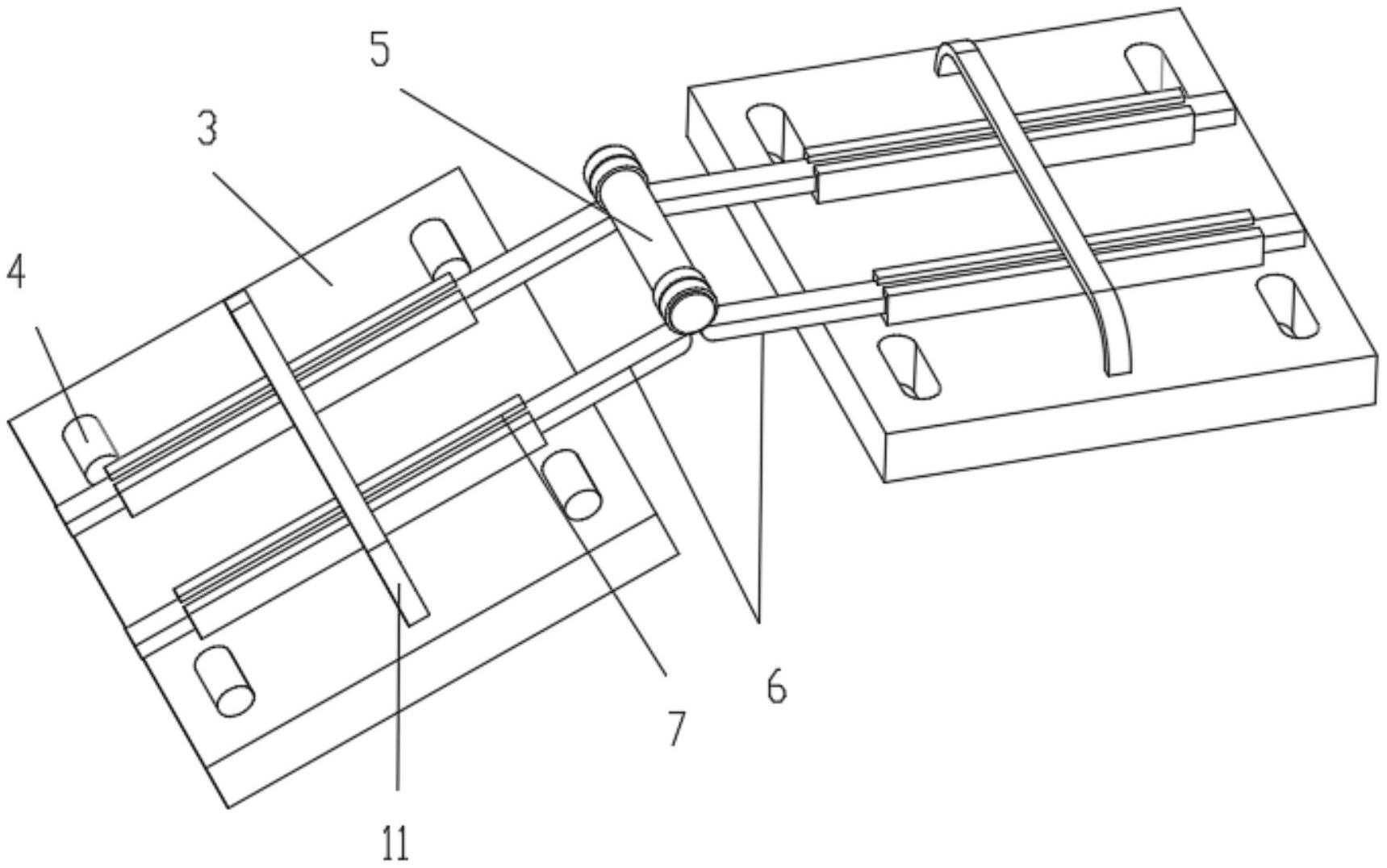 5
3
4
6
7
11