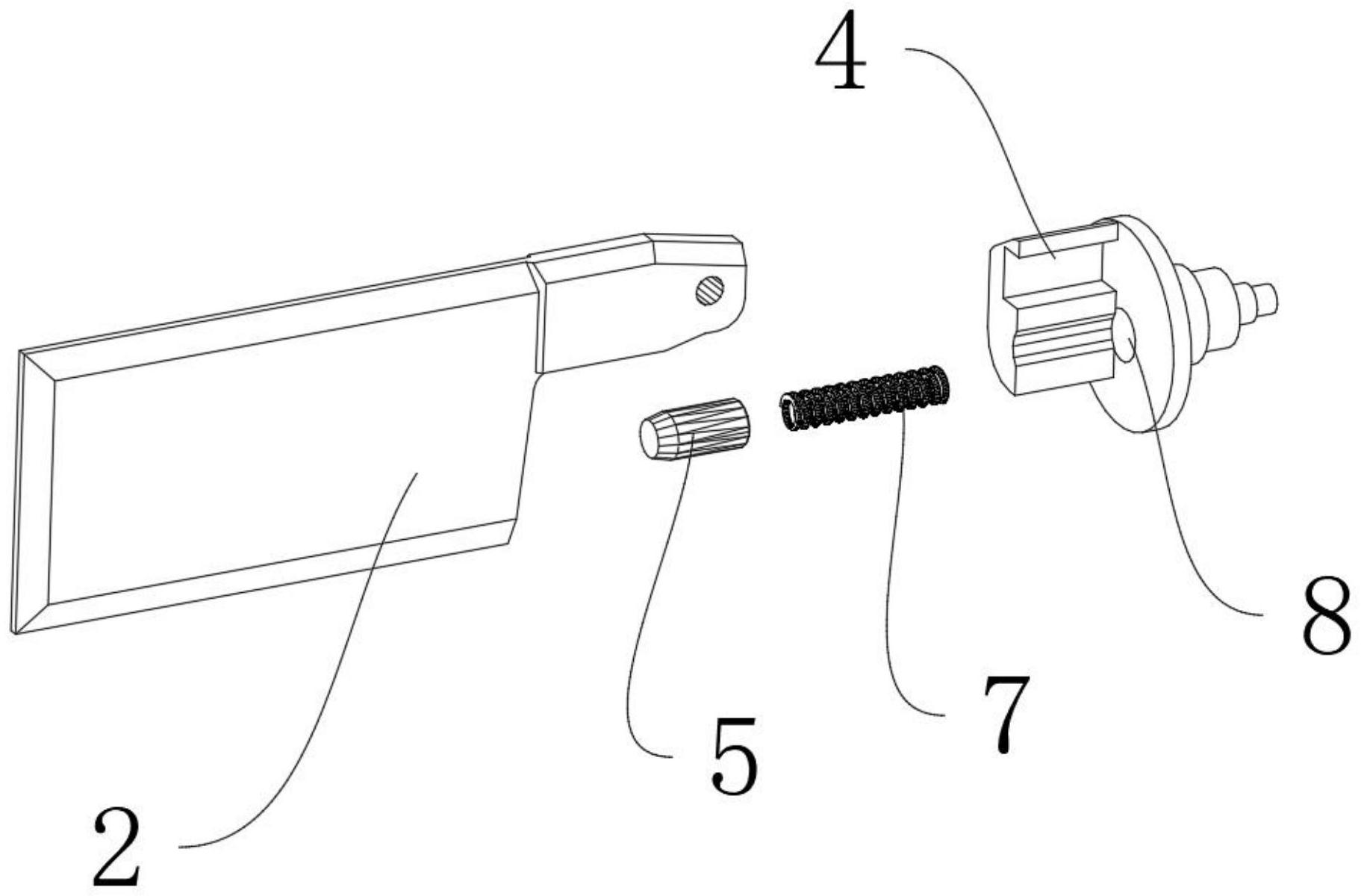 4
8
7
5
2