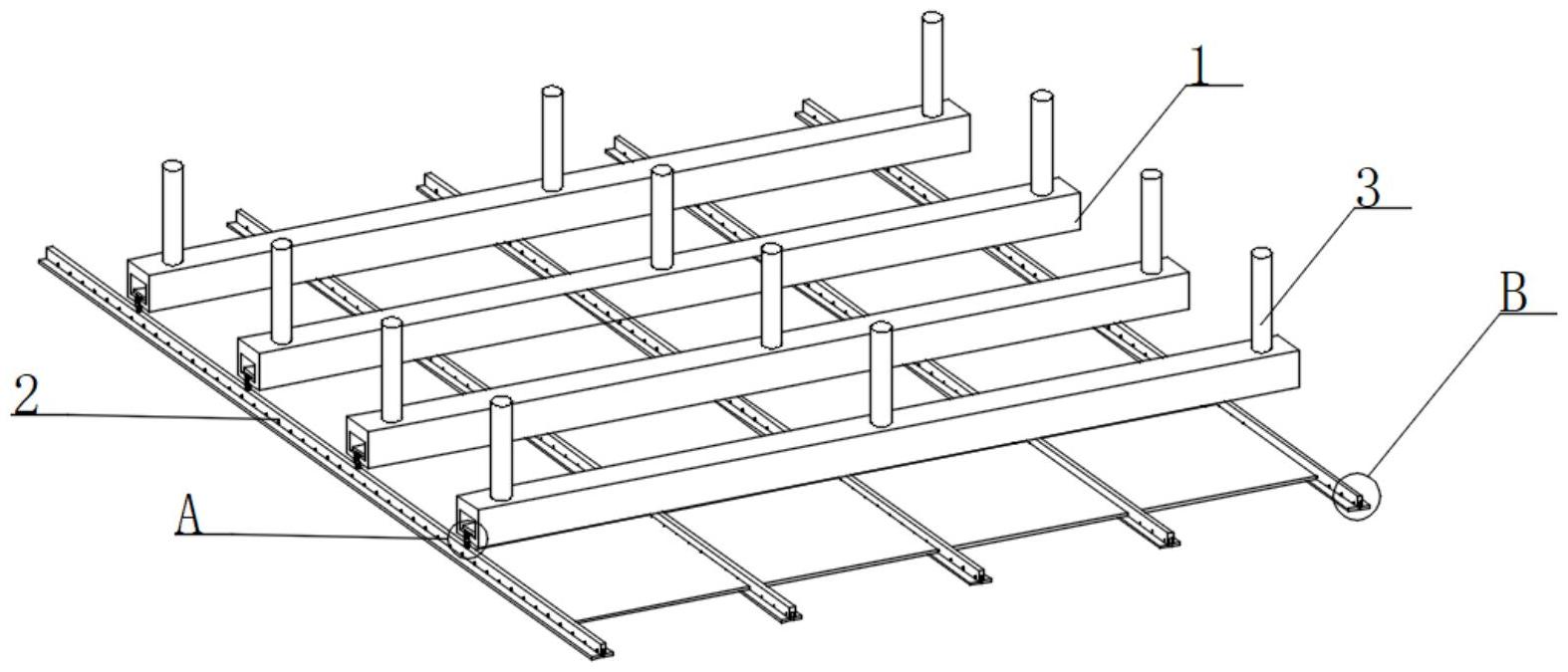 1
3
B
2
A