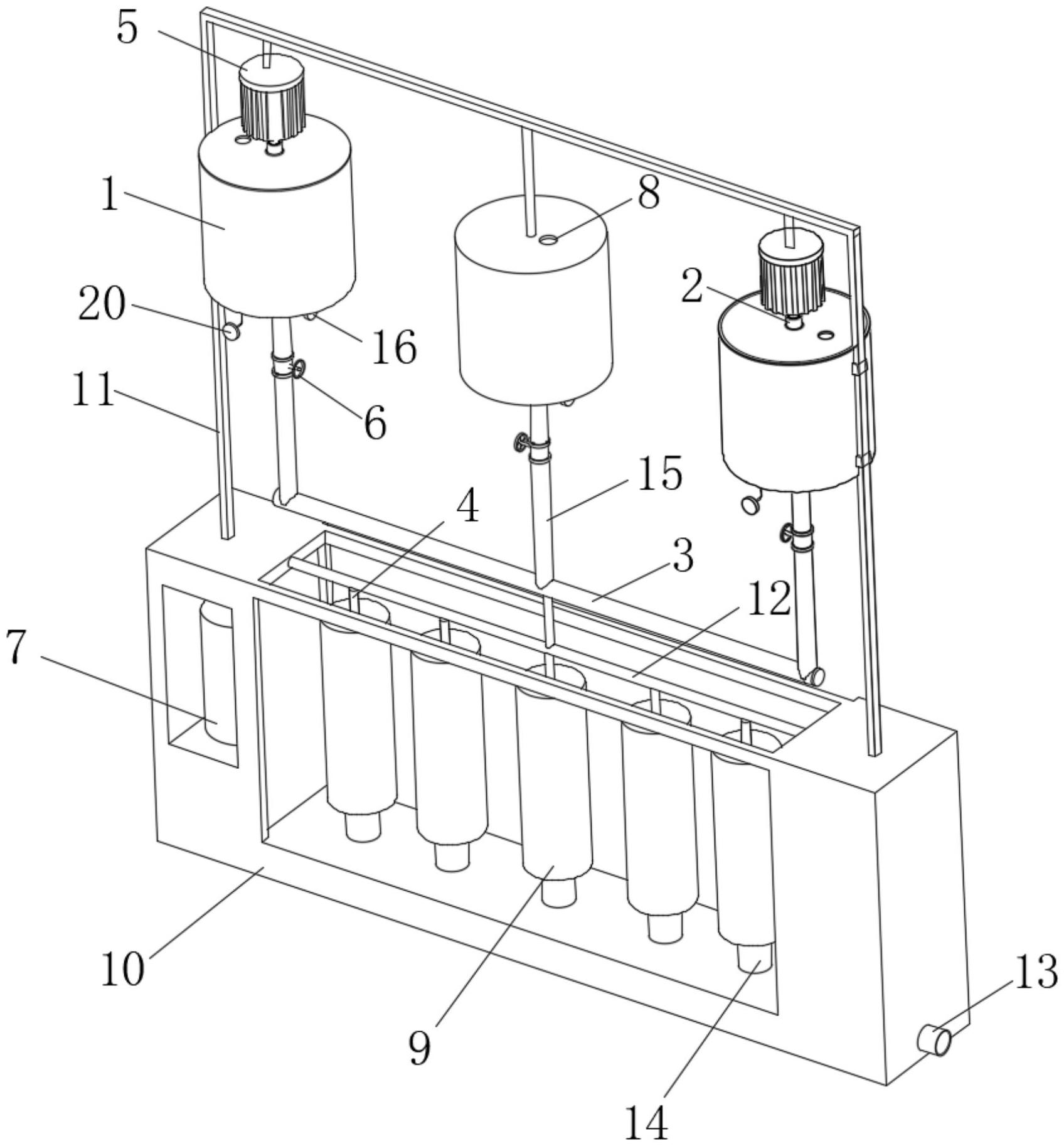 5
1
8
2
20
16
11
6
15
4
3
12
7
10
9
13
14