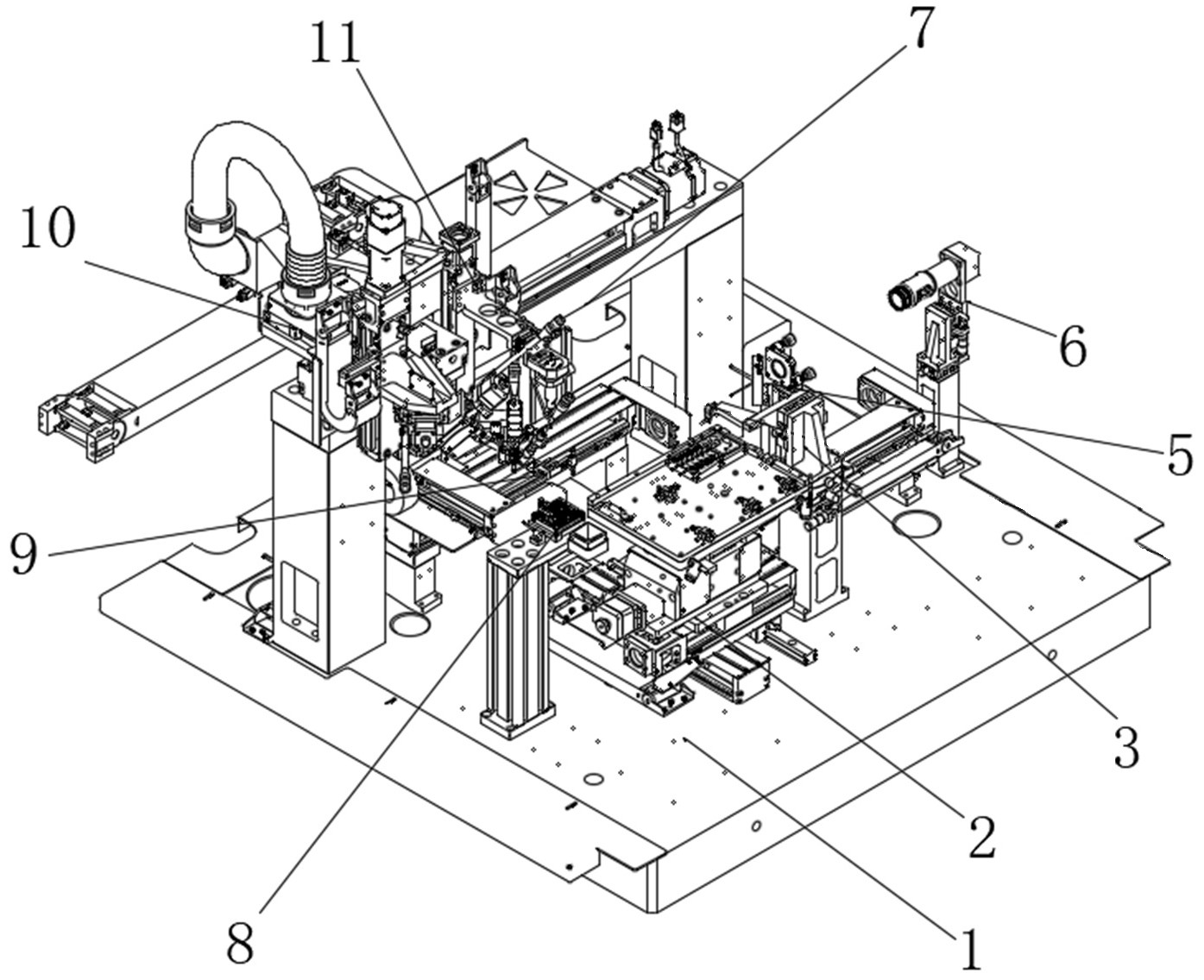 11
7
10
6
5
9
3
2
8
1