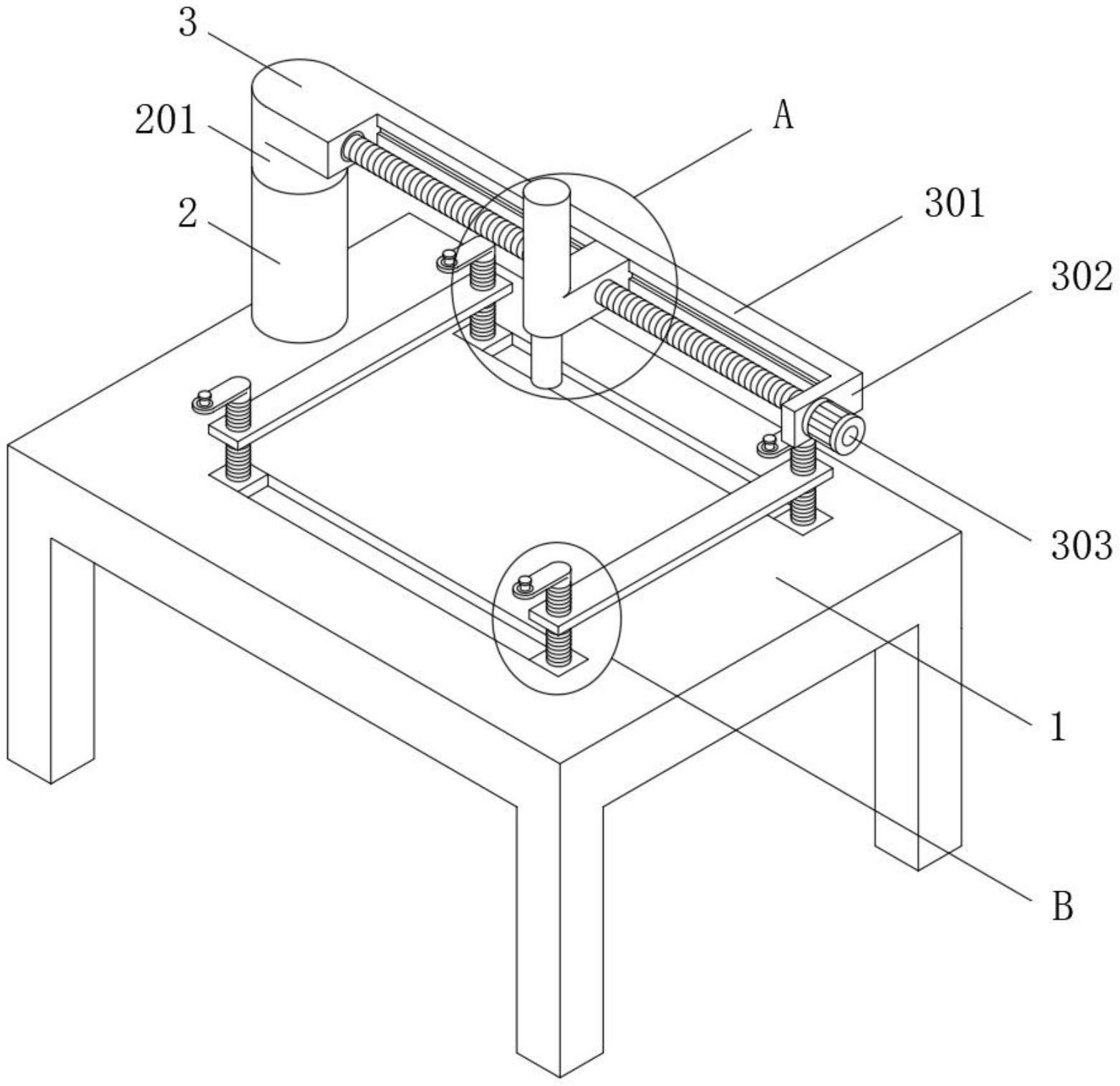 3
201
2
A
301
302
303
1
B