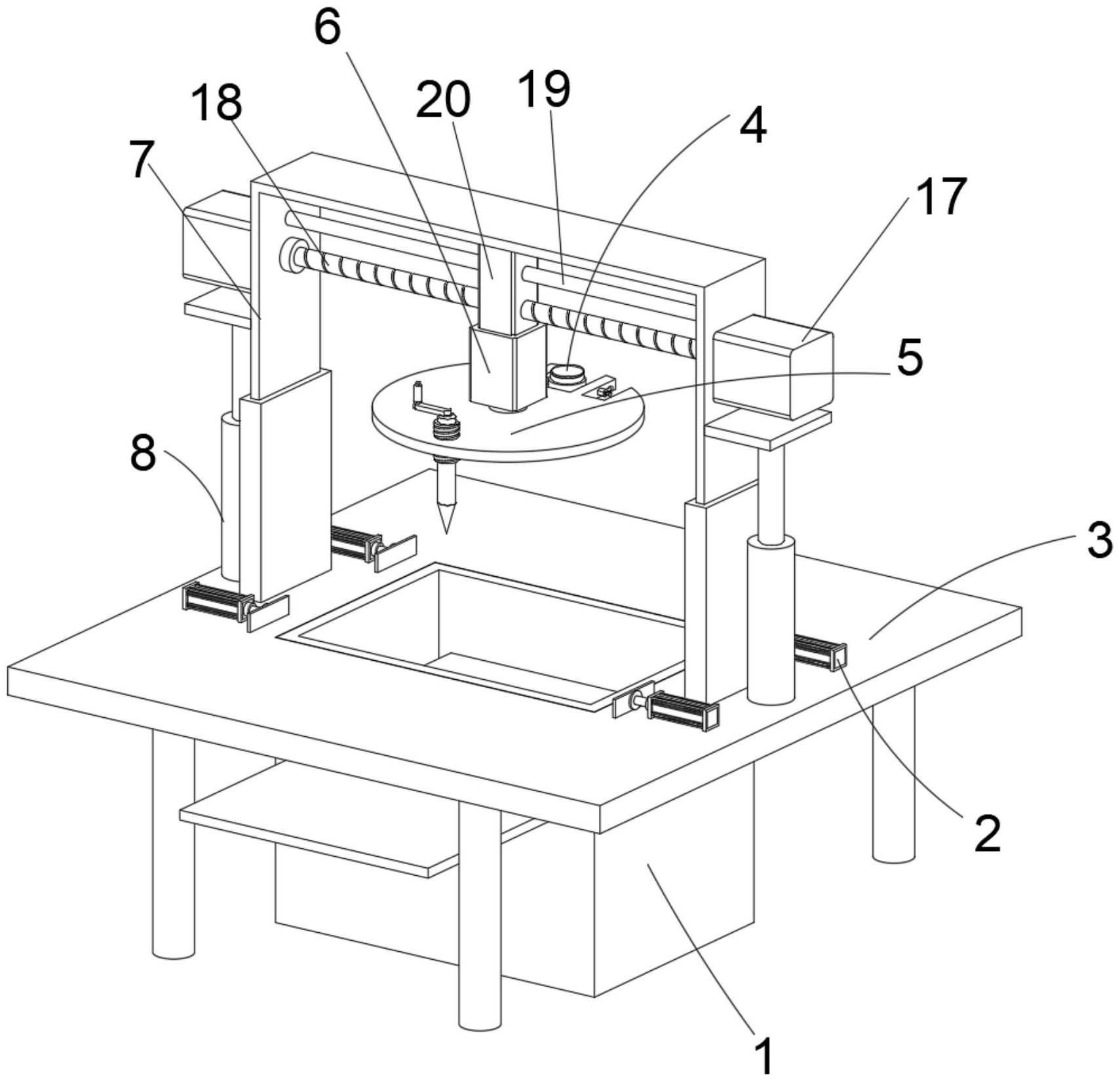 6
18
20
19
4
7
17
5
8
3
2
1