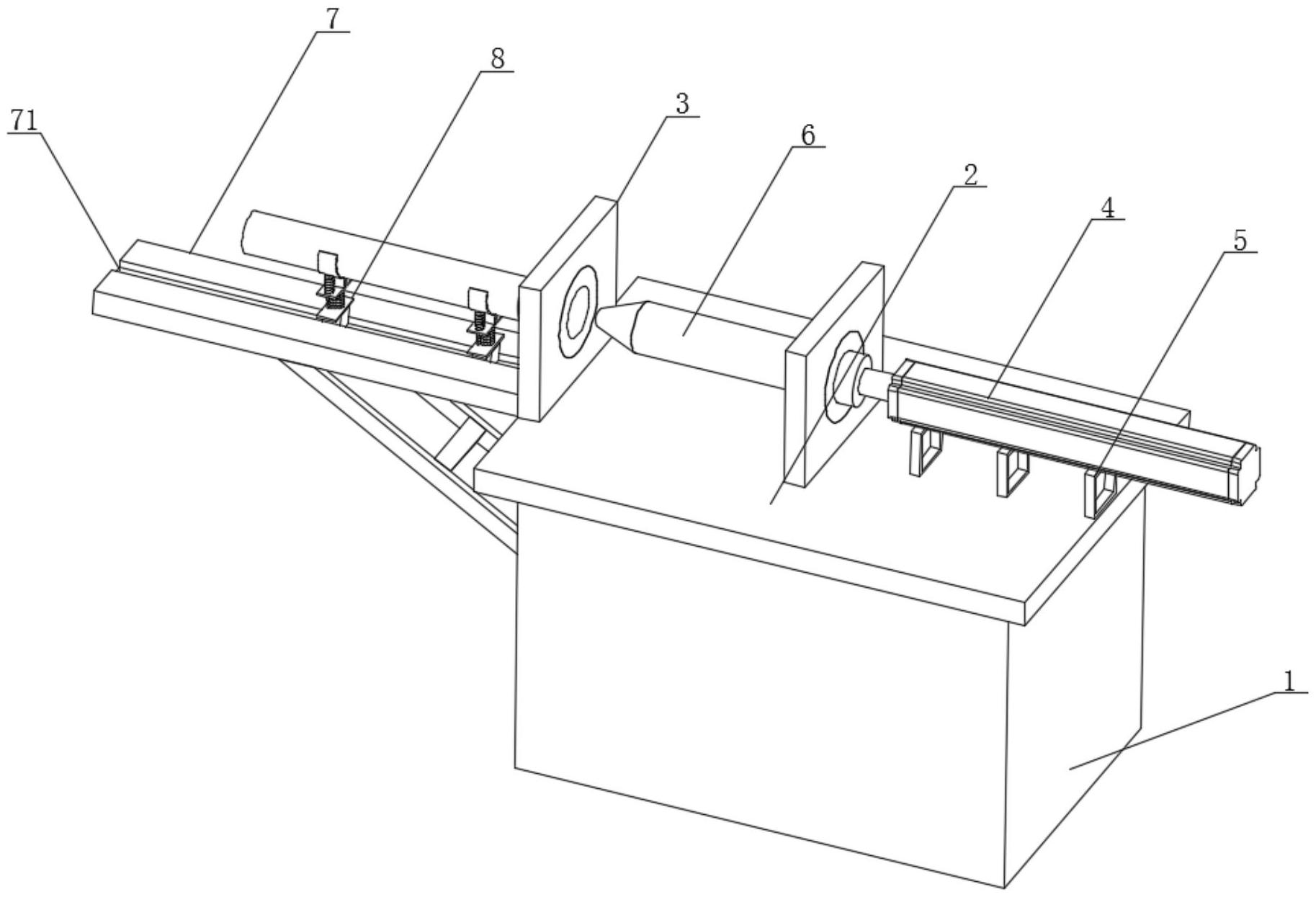 7
8
71
3
6
2
4
5
1