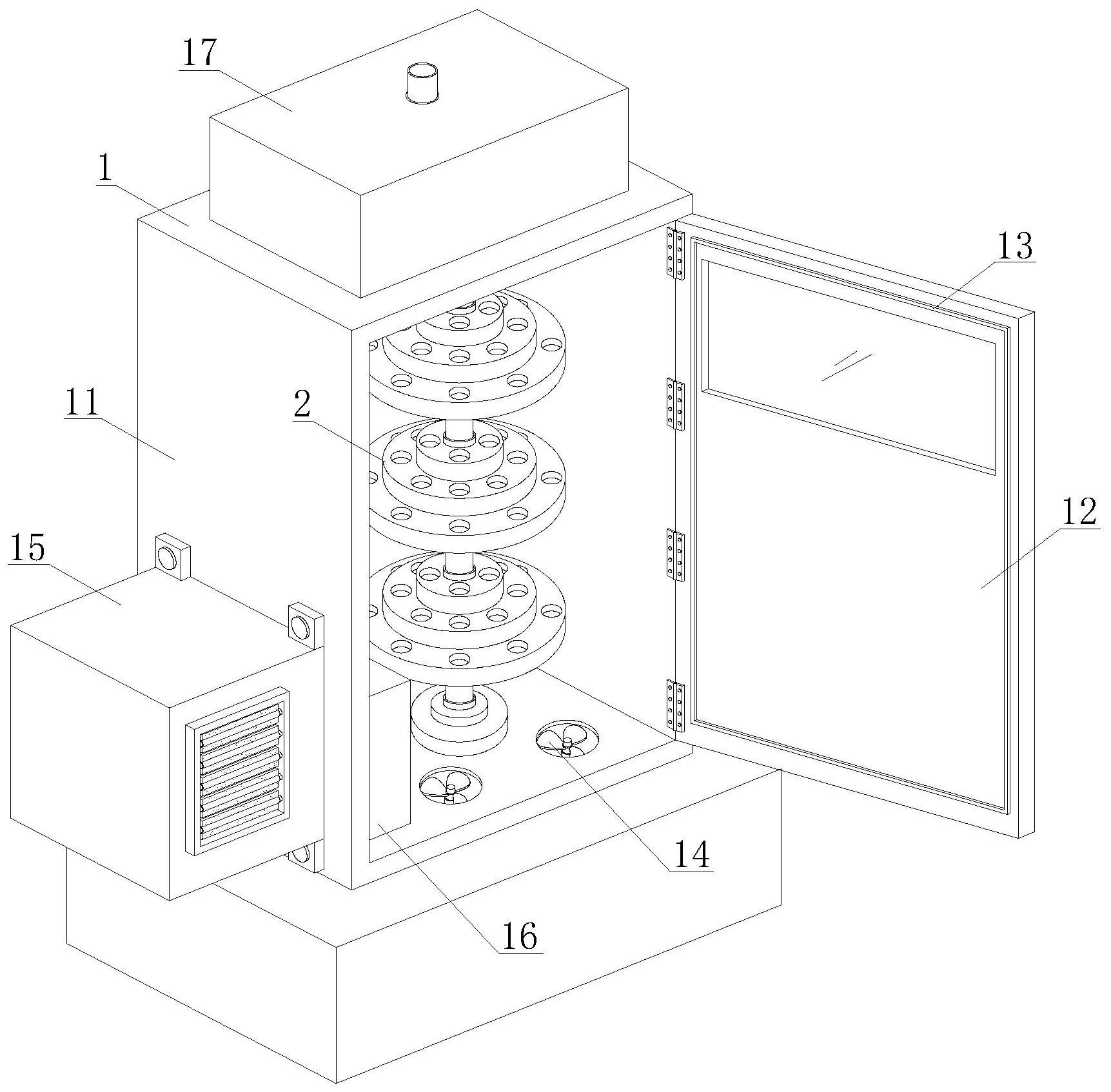 17

1

13

11

2

12

15

14

16