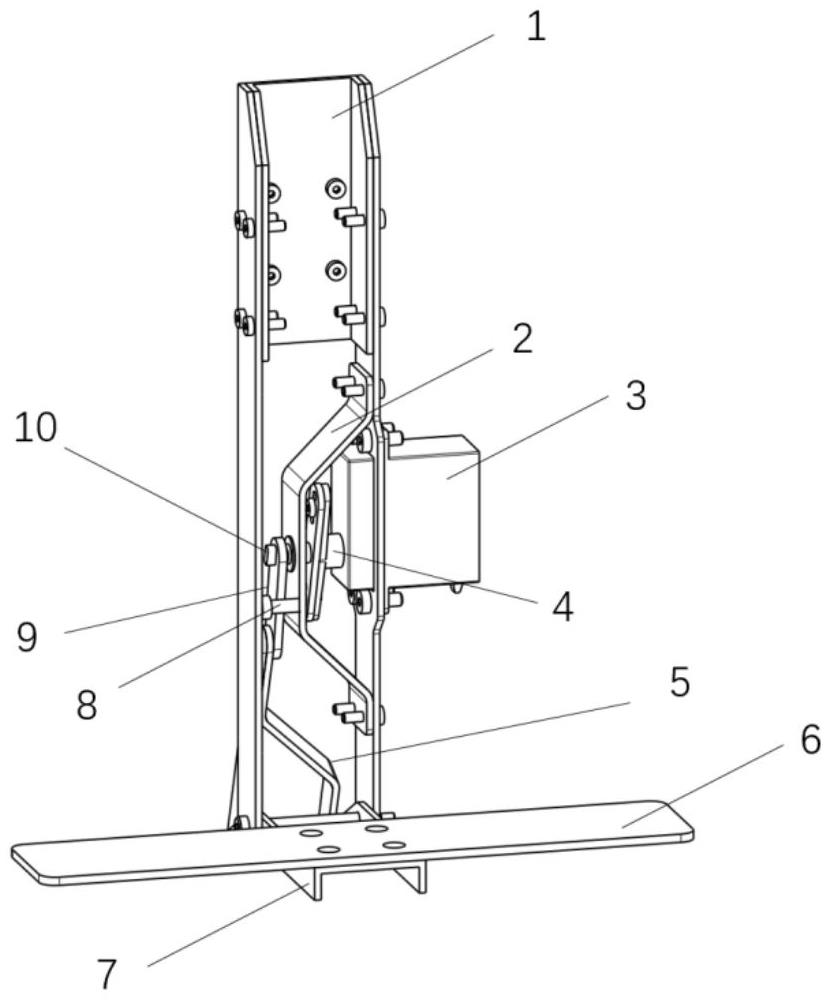 1
2
3
10
4
9
8
5
6
7