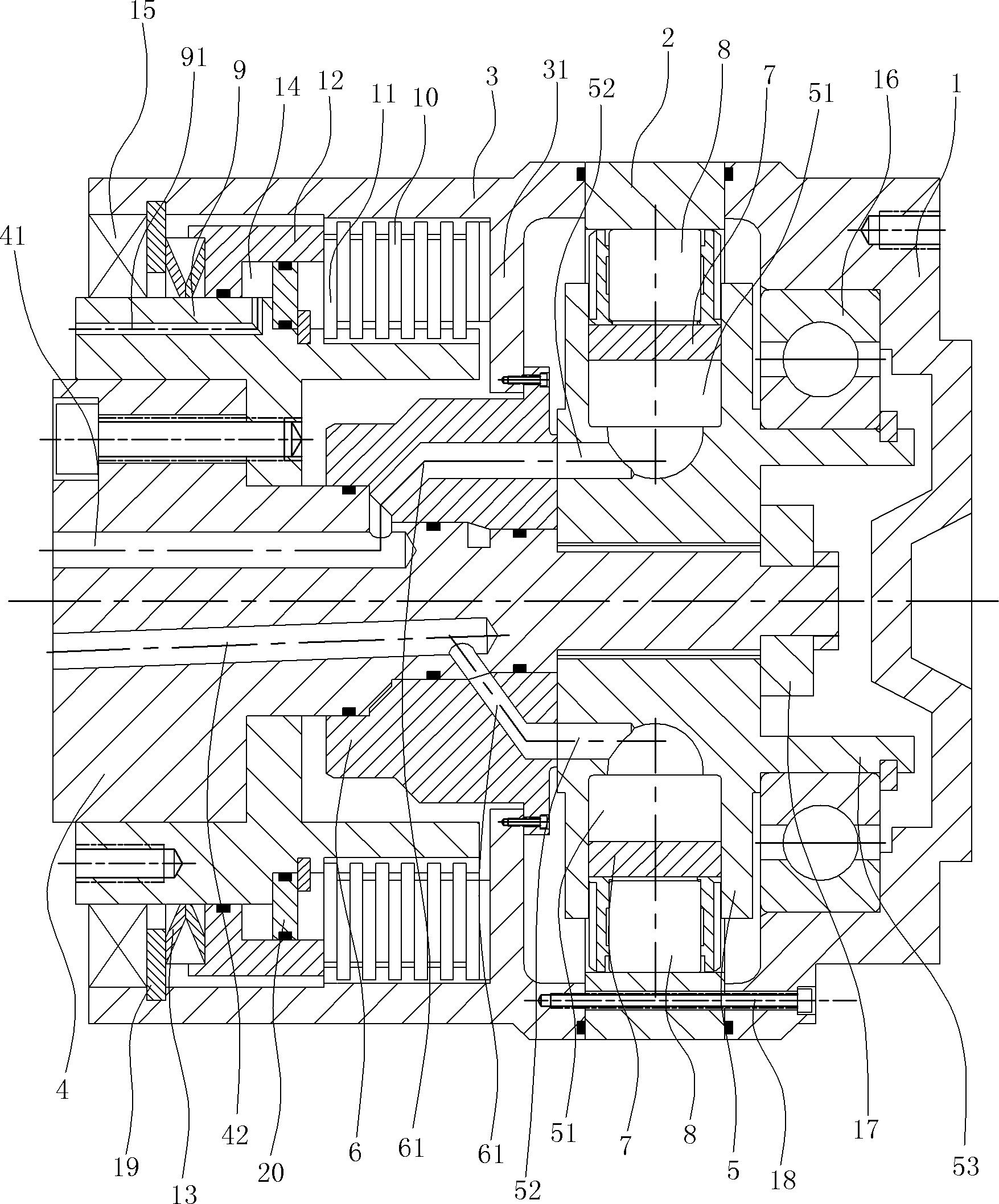 15
91
9
14
12
11
10
3
31
52
2
8
7
51
16
1
41
4
19
13
42
20
6
61
61
52
51
7
8
5
18
17
53